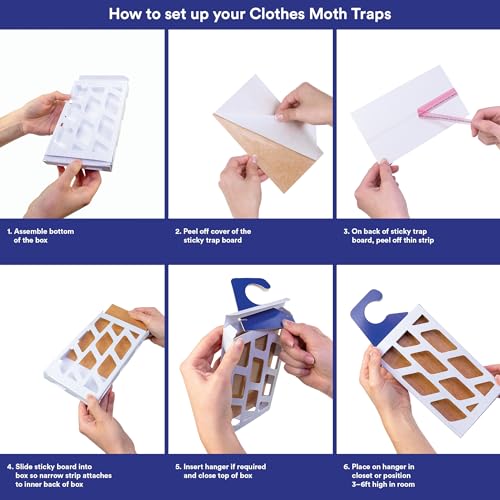 How to set up your Clothes Moth Traps

1. Assemble bottom of the box

2. Peel off cover of the sticky trap board

3. On back of sticky trap board, peel off thin strip

4. Slide sticky board into box so narrow strip attaches to inner back of box

5. Insert hanger if required and close top of box

6. Place on hanger in closet or position 3–6ft high in room