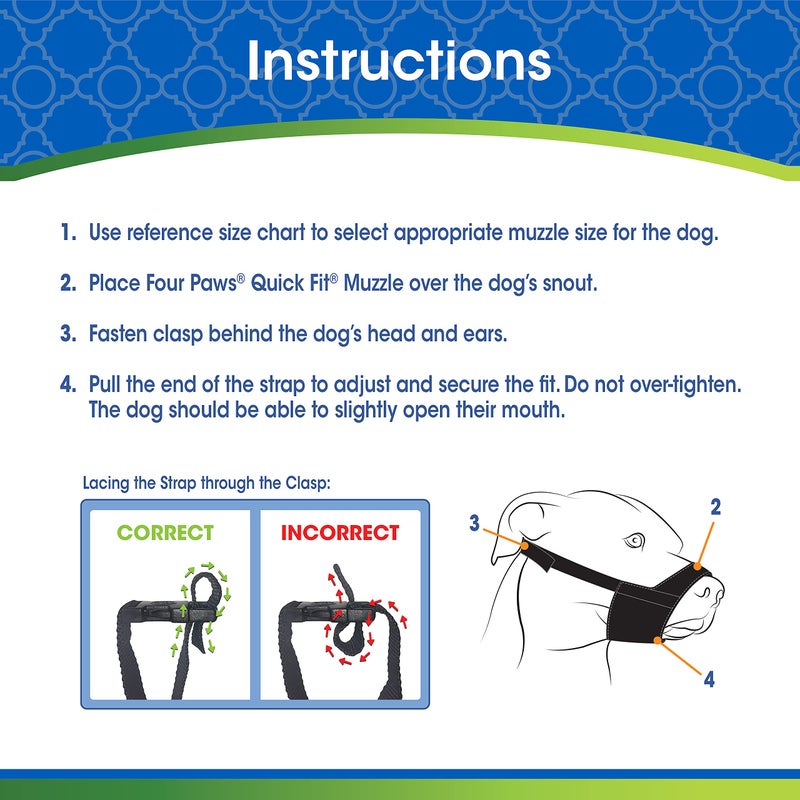 Instructions

1. Use reference size chart to select appropriate muzzle size for the dog.

2. Place Four Paws® Quick Fit® Muzzle over the dog's snout.

3. Fasten clasp behind the dog's head and ears.

4. Pull the end of the strap to adjust and secure the fit. Do not over-tighten. The dog should be able to slightly open their mouth.

Lacing the Strap through the Clasp:

CORRECT

INCORRECT

3

2

4