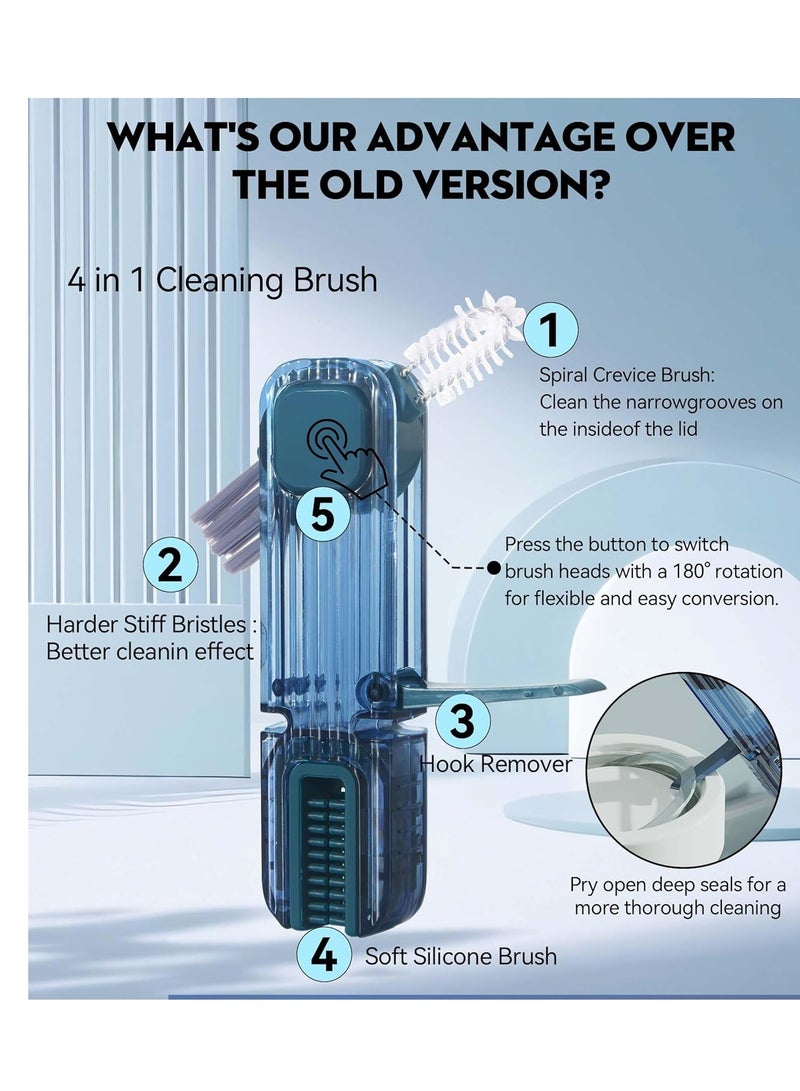 WHAT'S OUR ADVANTAGE OVER THE OLD VERSION?

4 in 1 Cleaning Brush

1

Spiral Crevice Brush: Clean the narrowgrooves on the insideof the lid

5

Press the button to switch brush heads with a 180° rotation for flexible and easy conversion.

2

Harder Stiff Bristles : Better cleanin effect

3

Hook Remover

Pry open deep seals for a more thorough cleaning

4

Soft Silicone Brush