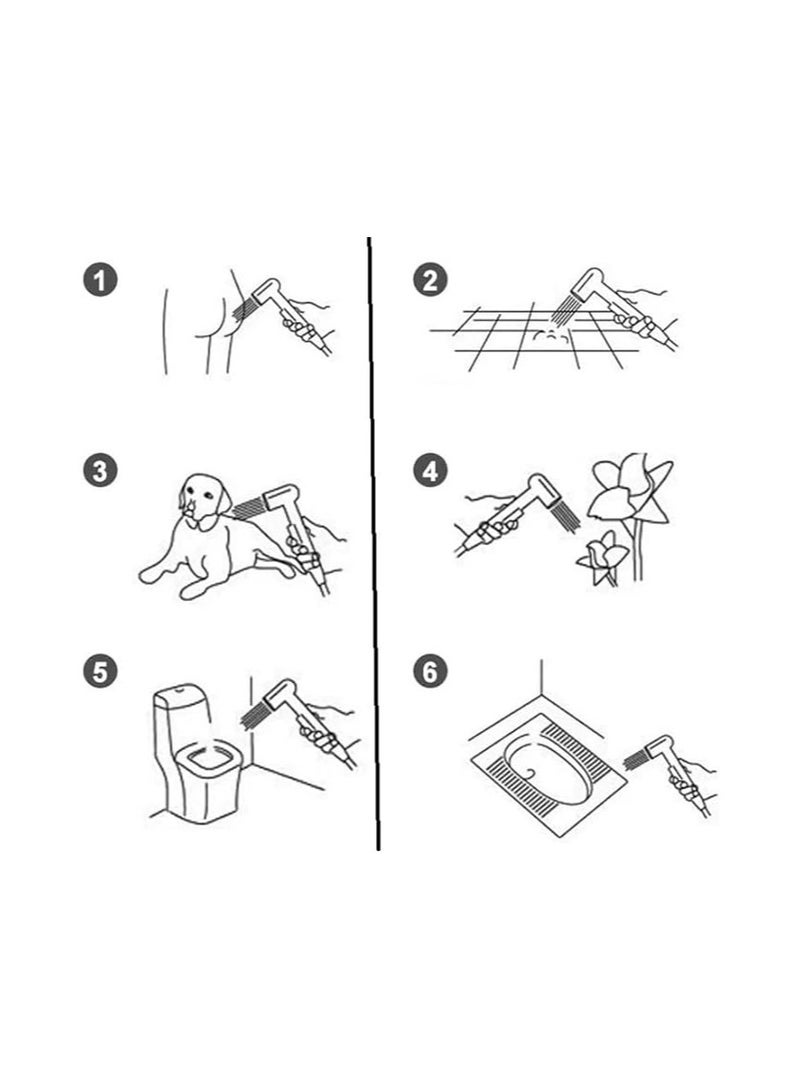 1
2
3
4
5
6