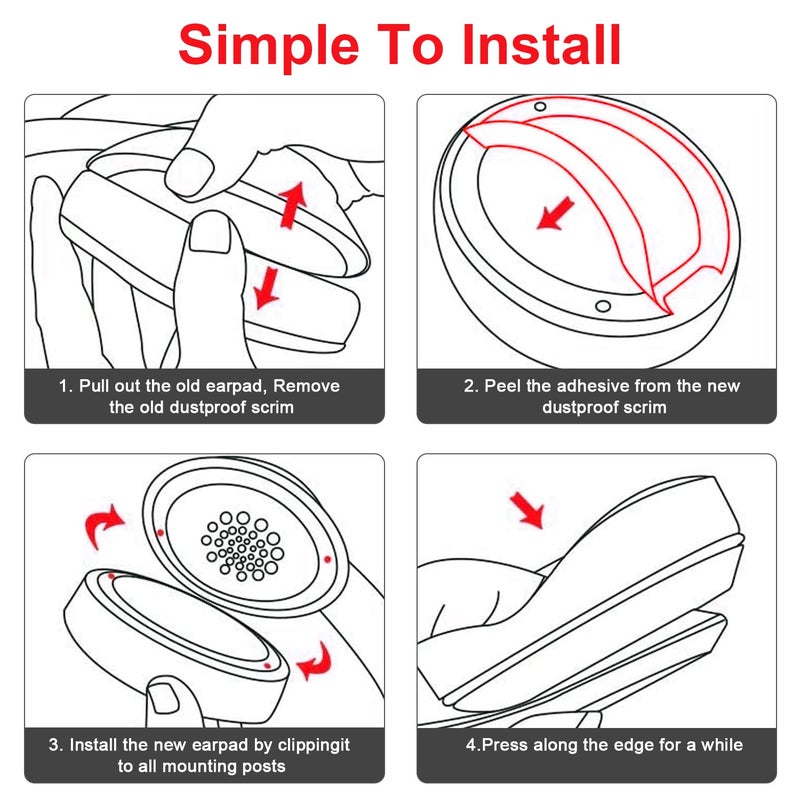 Simple To Install

1. Pull out the old earpad, Remove the old dustproof scrim

2. Peel the adhesive from the new dustproof scrim

3. Install the new earpad by clippingit to all mounting posts

4.Press along the edge for a while