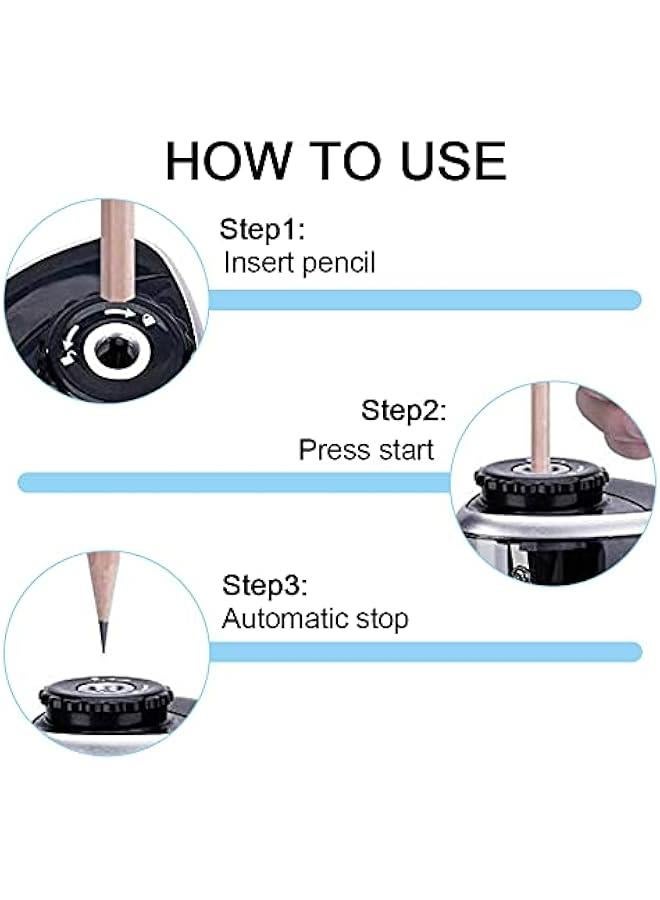 HOW TO USE

Step1:
Insert pencil

Step2:
Press start

Step3:
Automatic stop