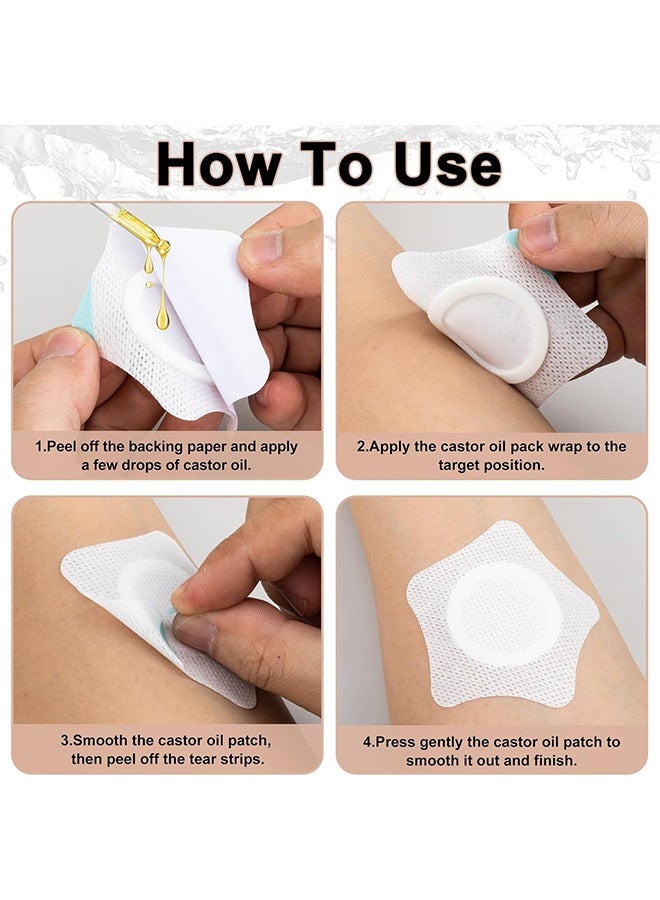 How To Use

1.Peel off the backing paper and apply a few drops of castor oil.

2.Apply the castor oil pack wrap to the target position.

3.Smooth the castor oil patch, then peel off the tear strips.

4.Press gently the castor oil patch to smooth it out and finish.