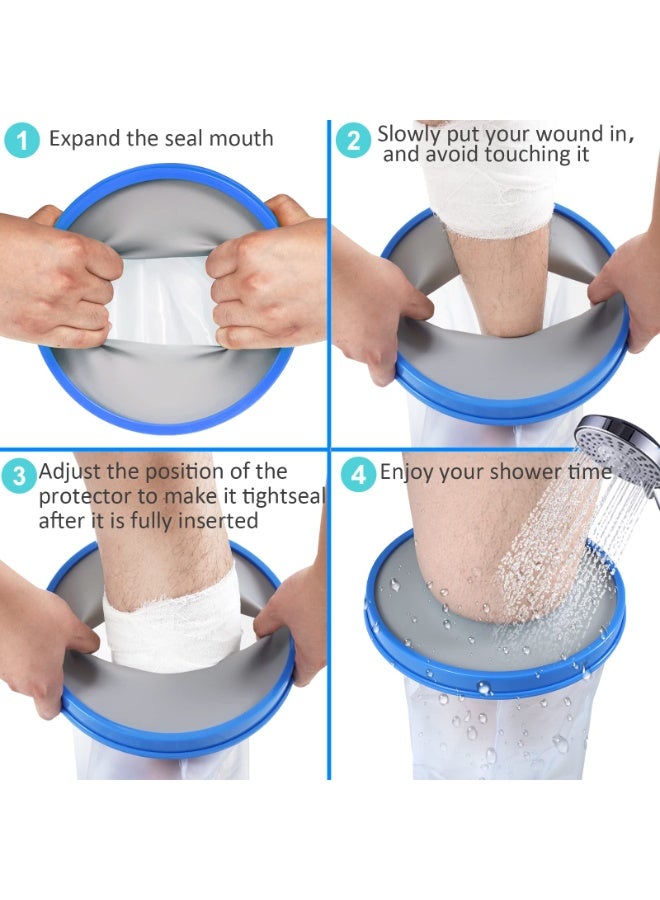 1 Expand the seal mouth

2 Slowly put your wound in, and avoid touching it

3 Adjust the position of the protector to make it tightseal after it is fully inserted

4 Enjoy your shower time