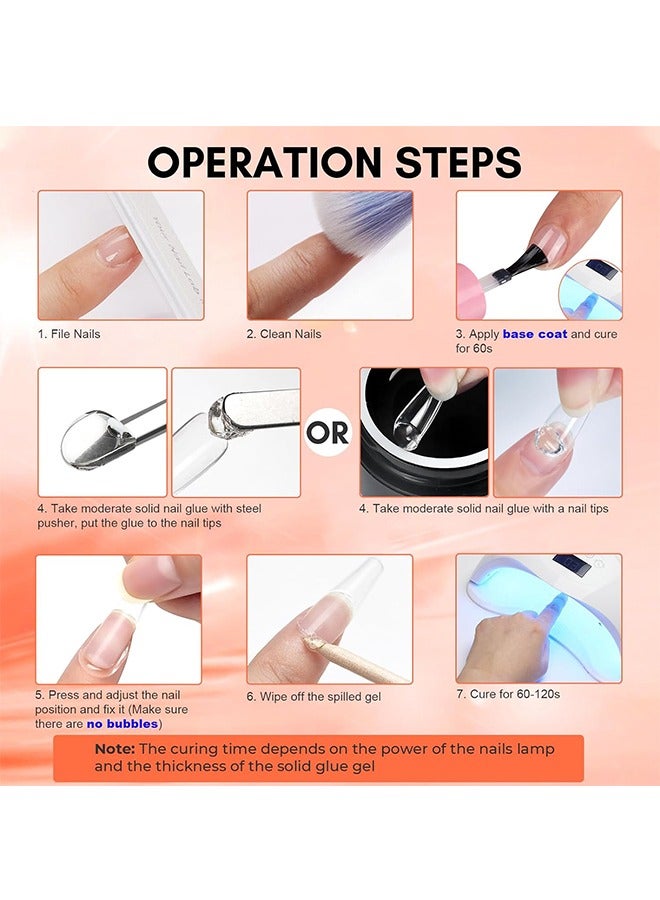 OPERATION STEPS

1. File Nails

2. Clean Nails

3. Apply base coat and cure for 60s

4. Take moderate solid nail glue with steel pusher, put the glue to the nail tips

OR

4. Take moderate solid nail glue with a nail tips

5. Press and adjust the nail position and fix it (Make sure there are no bubbles)

6. Wipe off the spilled gel

7. Cure for 60-120s

Note: The curing time depends on the power of the nails lamp and the thickness of the solid glue gel