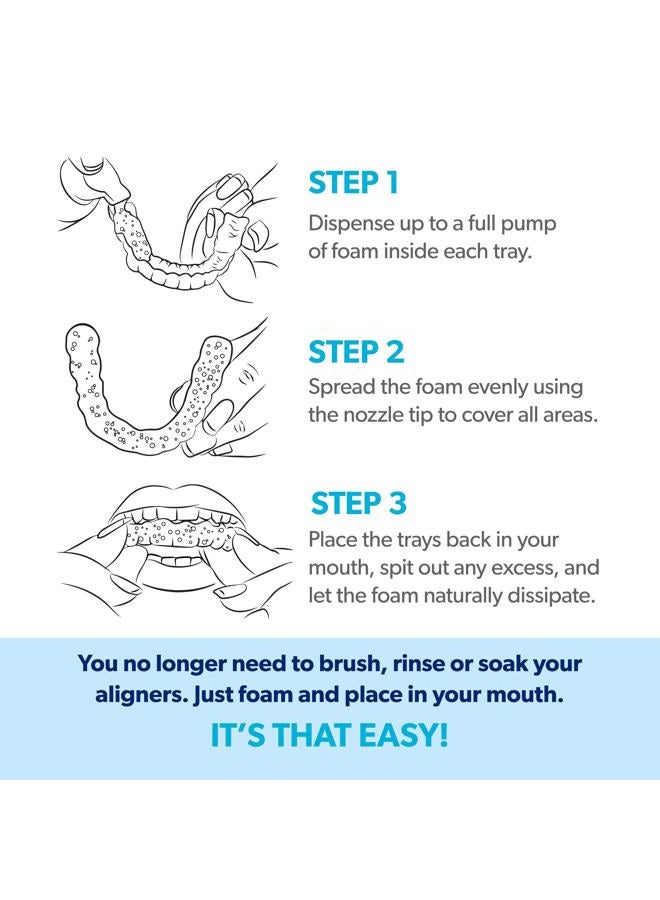 STEP 1
Dispense up to a full pump of foam inside each tray.

STEP 2
Spread the foam evenly using the nozzle tip to cover all areas.

STEP 3
Place the trays back in your mouth, spit out any excess, and let the foam naturally dissipate.

You no longer need to brush, rinse or soak your aligners. Just foam and place in your mouth.

IT'S THAT EASY!