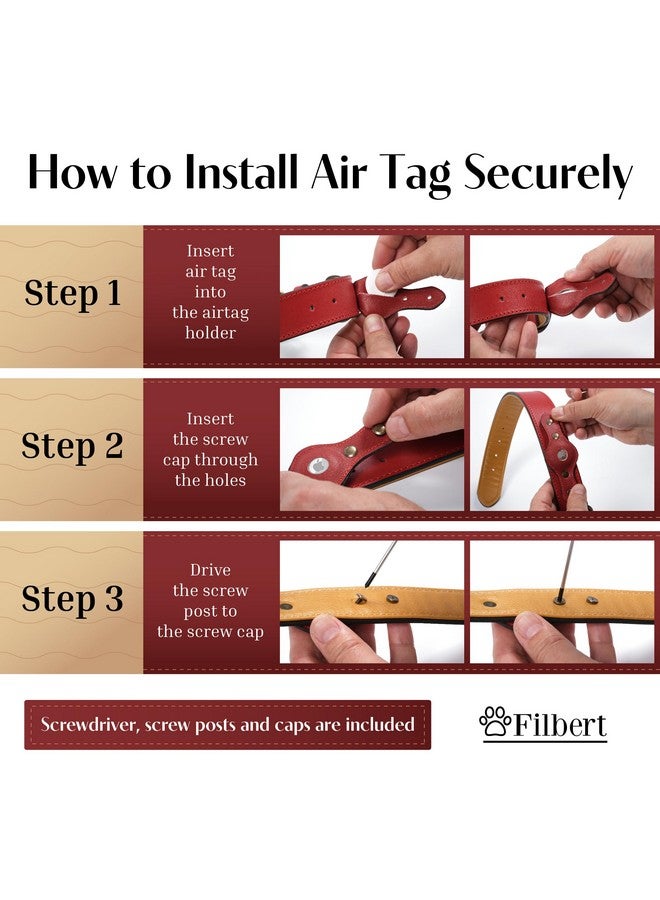 How to Install Air Tag Securely

Step 1

Insert air tag into the airtag holder

Step 2

Insert the screw cap through the holes

Step 3

Drive the screw post to the screw cap

Screwdriver, screw posts and caps are included

Filbert