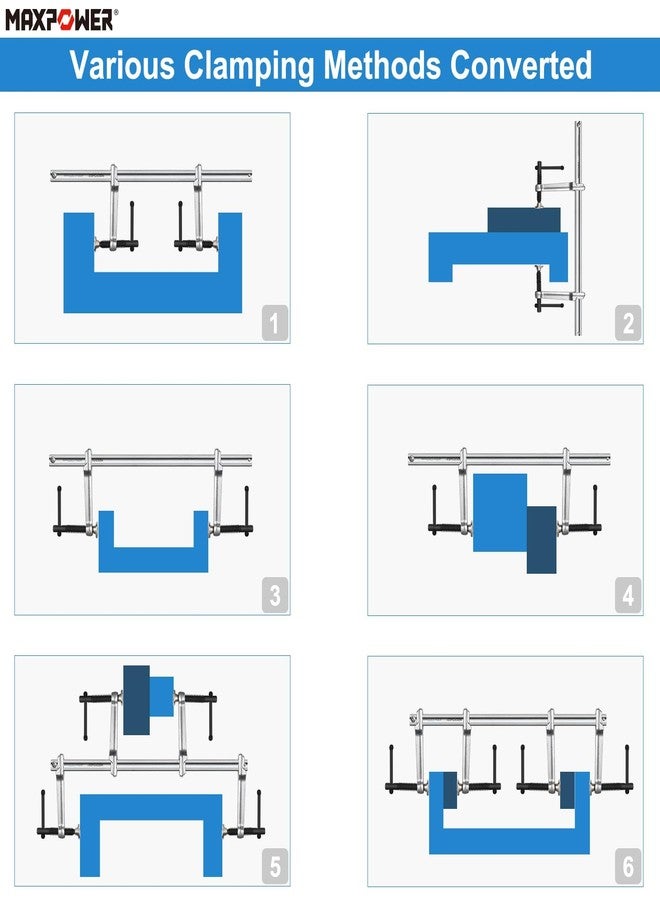 MAXPOWER®

Various Clamping Methods Converted

1

2

3

4

5

6