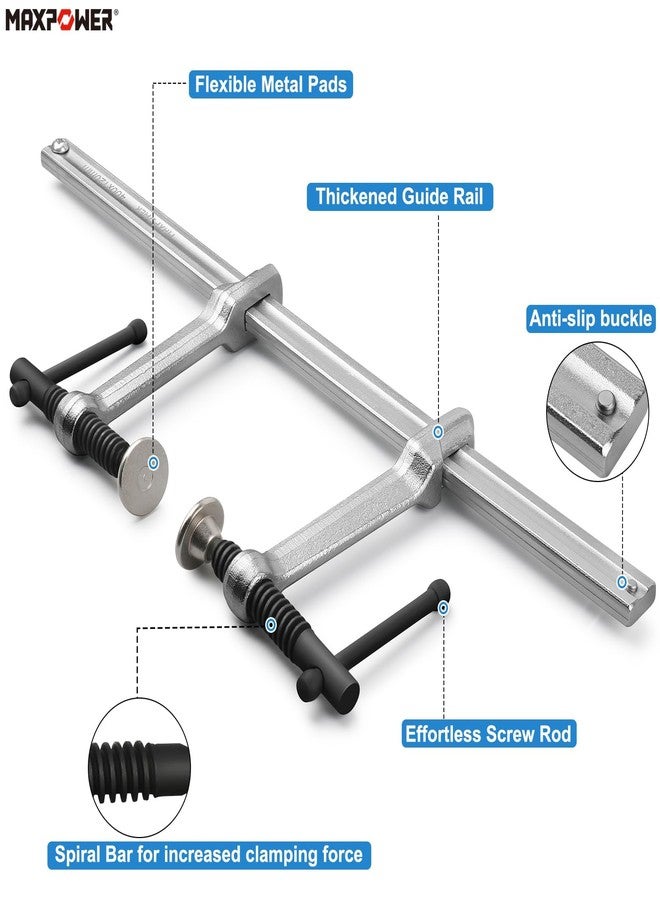 MAXPOWER®

Flexible Metal Pads

Thickened Guide Rail

Anti-slip buckle

Effortless Screw Rod

Spiral Bar for increased clamping force