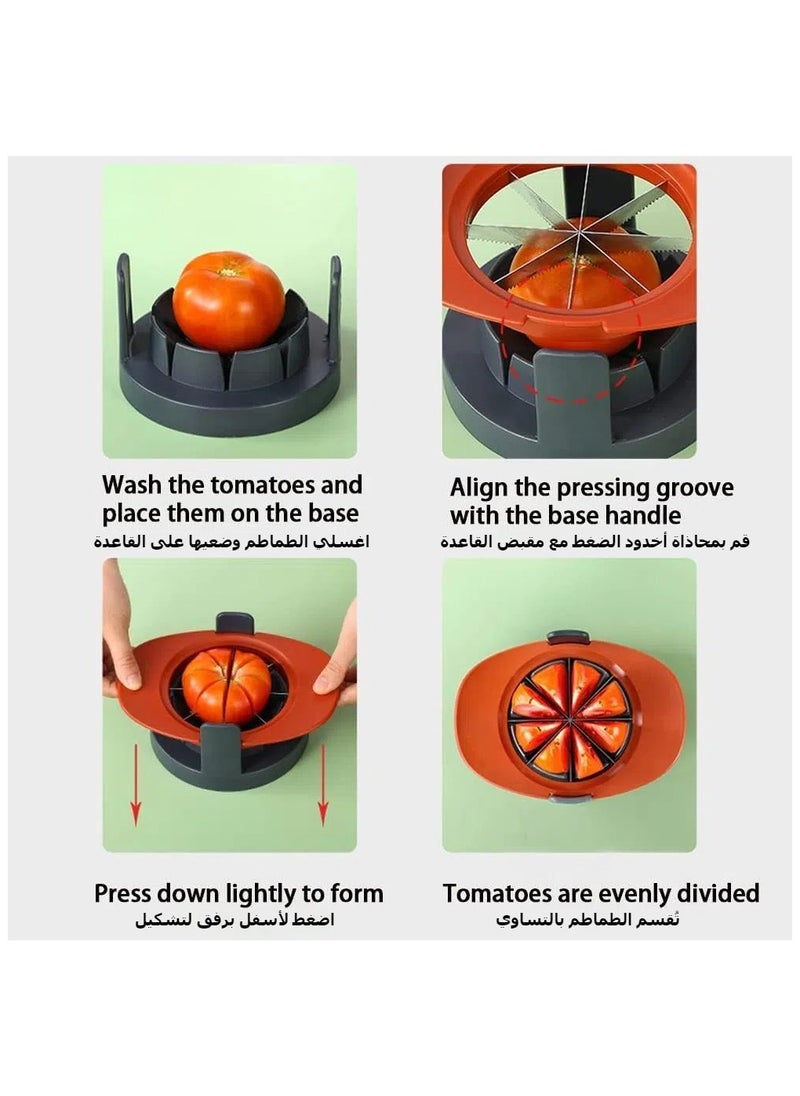 Wash the tomatoes and place them on the base
اغسلي الطماطم وضعيها على القاعدة

Align the pressing groove with the base handle
قم بمحاذاة أخدود الضغط مع مقبض القاعدة

Press down lightly to form
اضغط لأسفل برفق لتشكيل

Tomatoes are evenly divided
تُقسم الطماطم بالتساوي