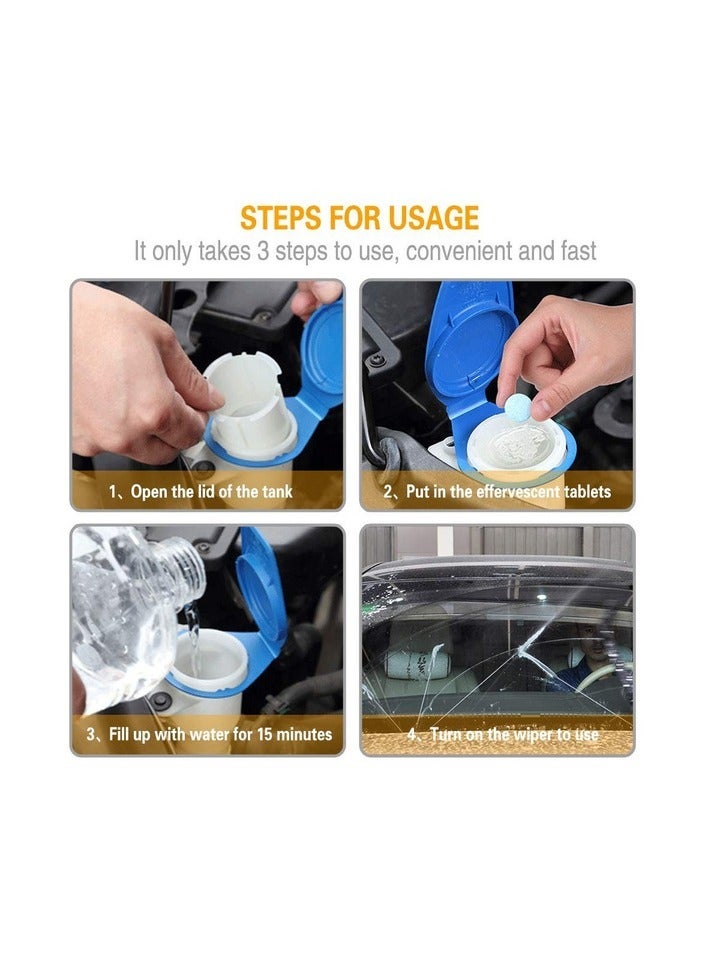 STEPS FOR USAGE

It only takes 3 steps to use, convenient and fast

1、Open the lid of the tank

2、Put in the effervescent tablets

3、Fill up with water for 15 minutes

4、Turn on the wiper to use