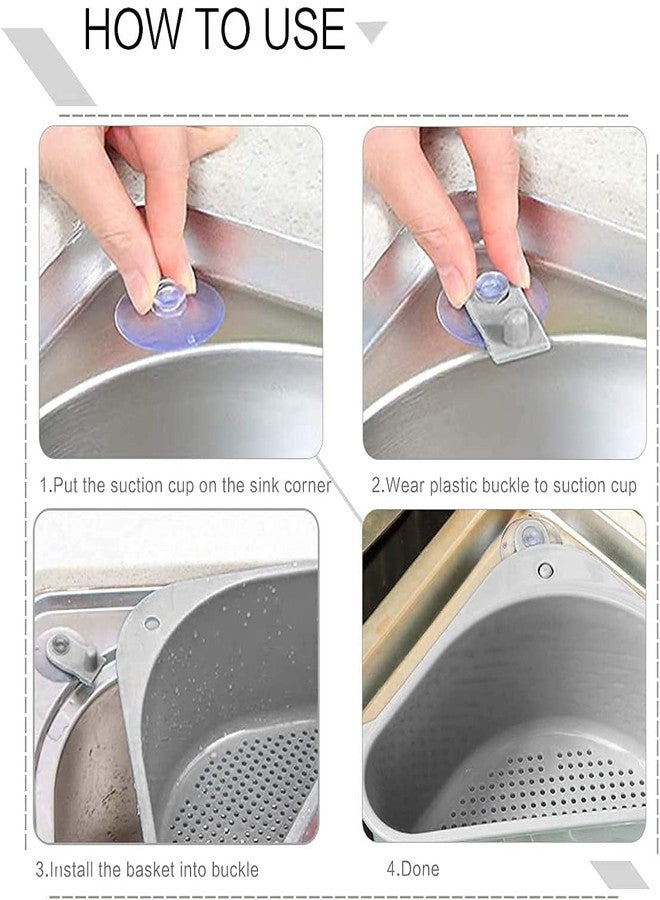 HOW TO USE

1.Put the suction cup on the sink corner

2.Wear plastic buckle to suction cup

3.Install the basket into buckle

4.Done