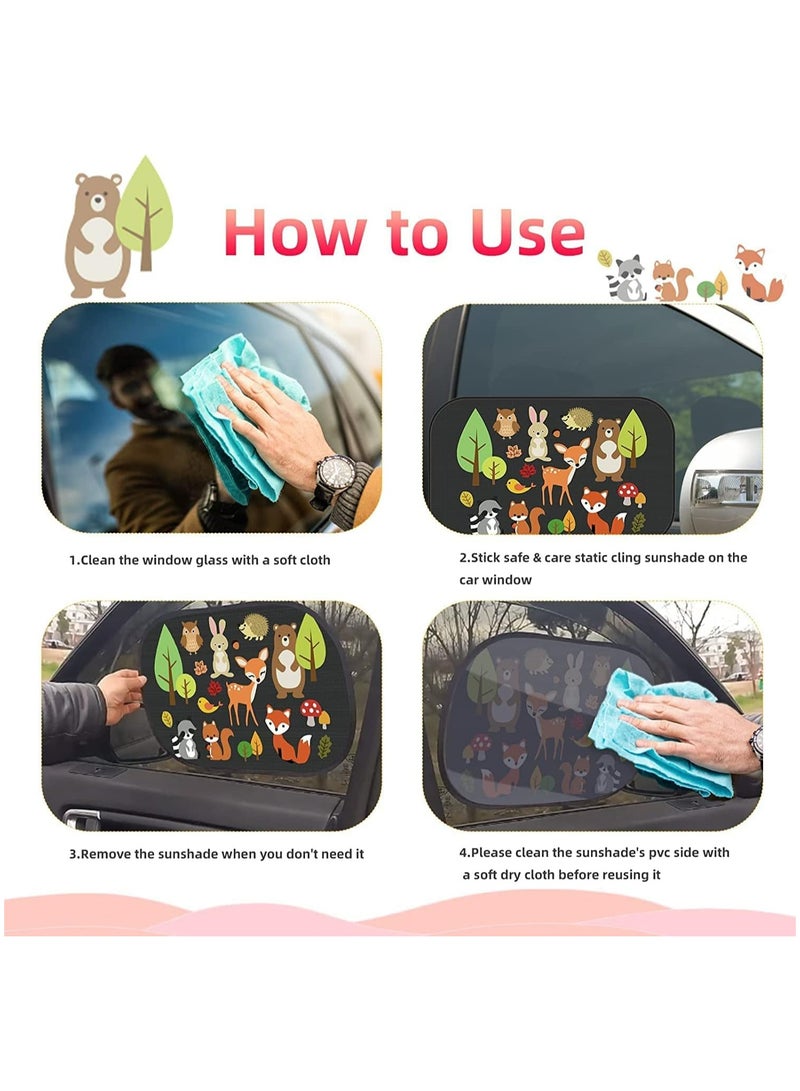 How to Use

1.Clean the window glass with a soft cloth

2.Stick safe & care static cling sunshade on the car window

3.Remove the sunshade when you don't need it

4.Please clean the sunshade's pvc side with a soft dry cloth before reusing it