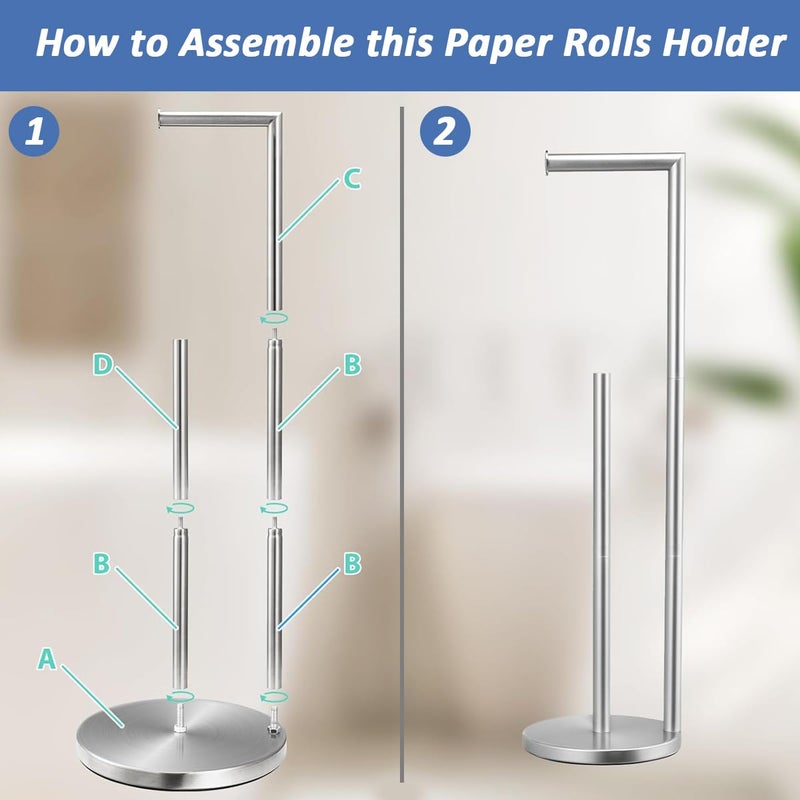 How to Assemble this Paper Rolls Holder

1

C

D

B

B

B

A

2