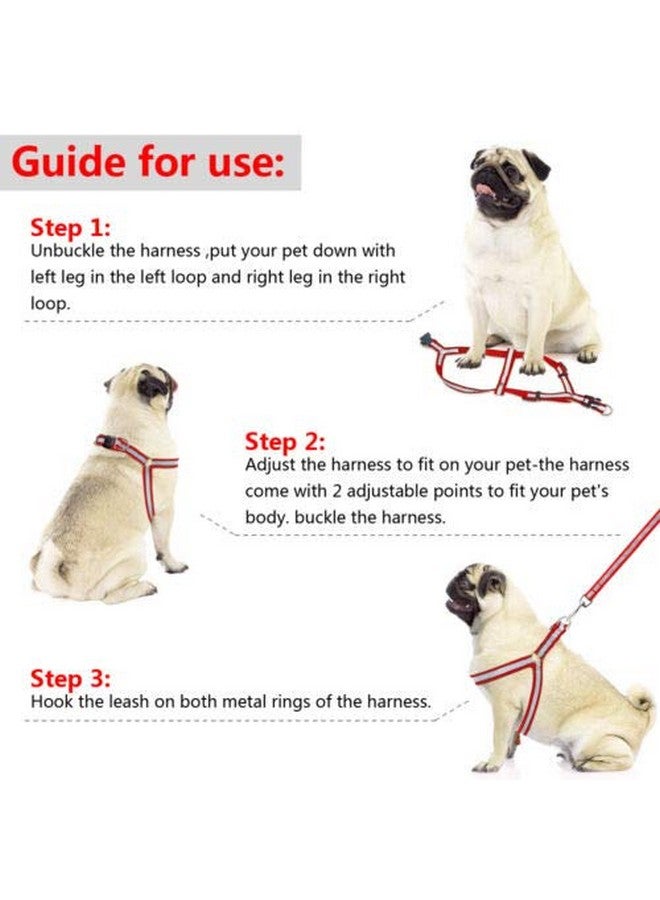 Guide for use:

Step 1:
Unbuckle the harness ,put your pet down with left leg in the left loop and right leg in the right loop.

Step 2:
Adjust the harness to fit on your pet-the harness come with 2 adjustable points to fit your pet's body. buckle the harness.

Step 3:
Hook the leash on both metal rings of the harness.