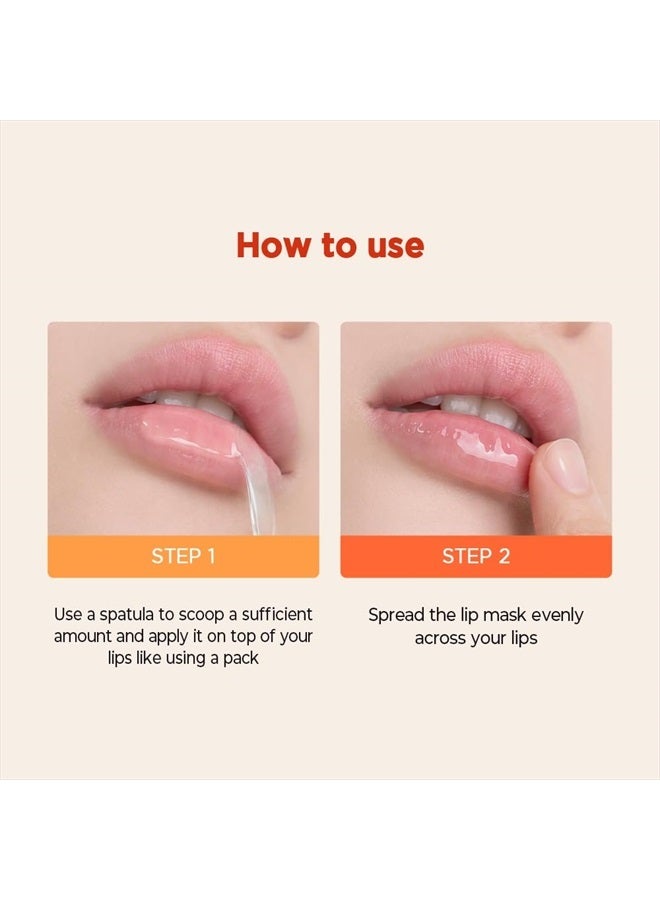 How to use

STEP 1

Use a spatula to scoop a sufficient amount and apply it on top of your lips like using a pack

STEP 2

Spread the lip mask evenly across your lips