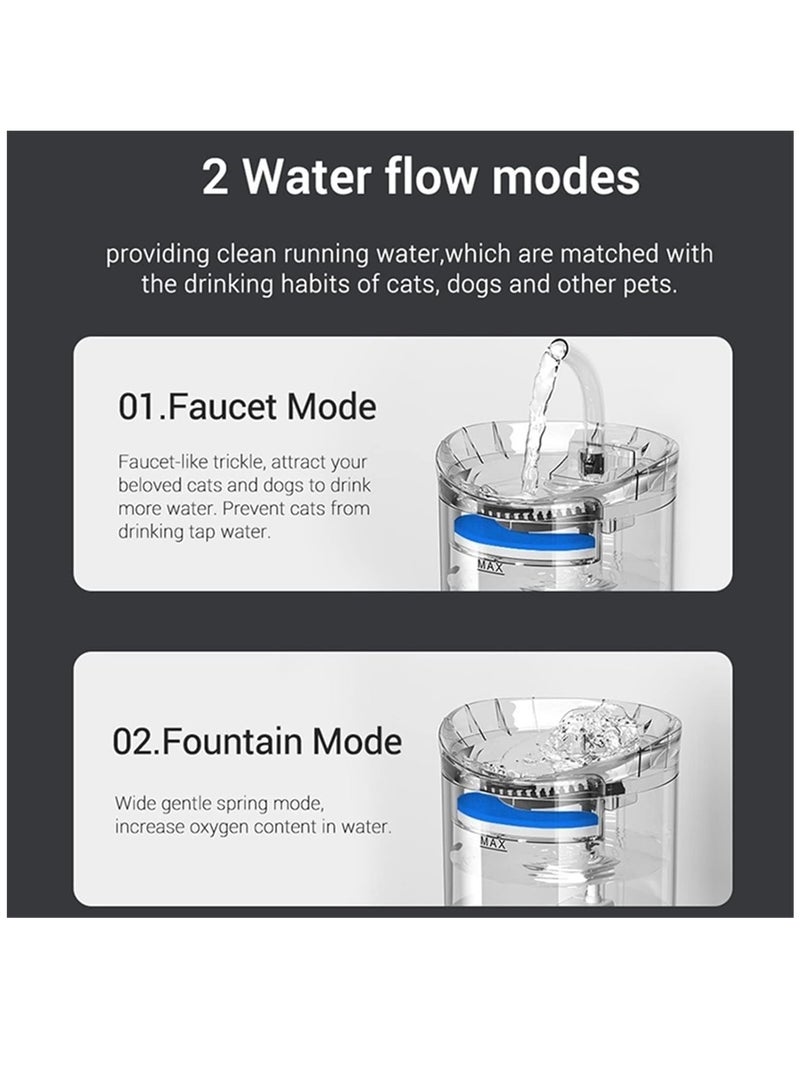 2 Water flow modes

providing clean running water,which are matched with the drinking habits of cats, dogs and other pets.

01.Faucet Mode

Faucet-like trickle, attract your beloved cats and dogs to drink more water. Prevent cats from drinking tap water.

MAX

02.Fountain Mode

Wide gentle spring mode, increase oxygen content in water.

MAX