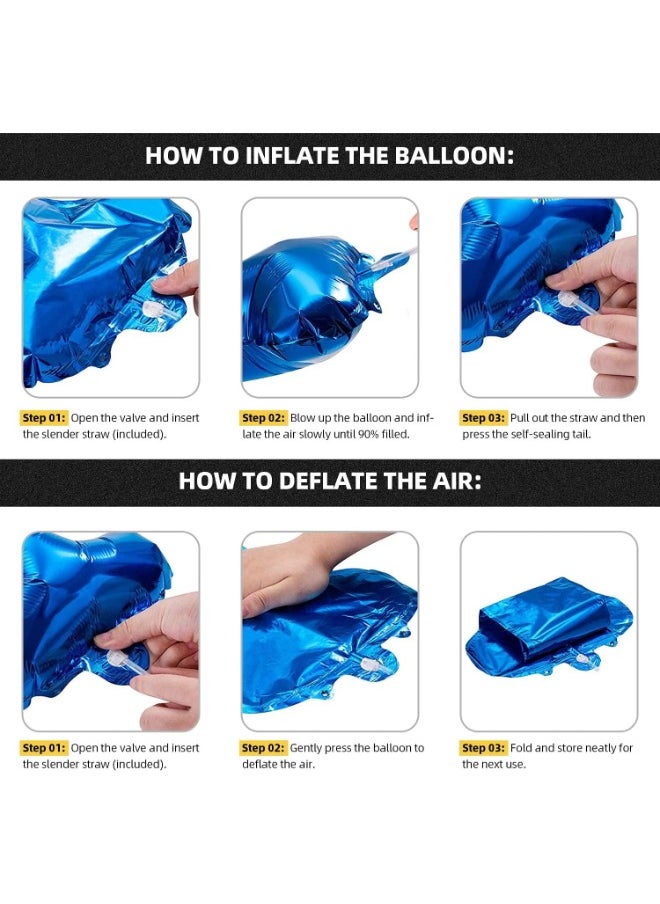 HOW TO INFLATE THE BALLOON:

Step 01: Open the valve and insert the slender straw (included).

Step 02: Blow up the balloon and inflate the air slowly until 90% filled.

Step 03: Pull out the straw and then press the self-sealing tail.

HOW TO DEFLATE THE AIR:

Step 01: Open the valve and insert the slender straw (included).

Step 02: Gently press the balloon to deflate the air.

Step 03: Fold and store neatly for the next use.