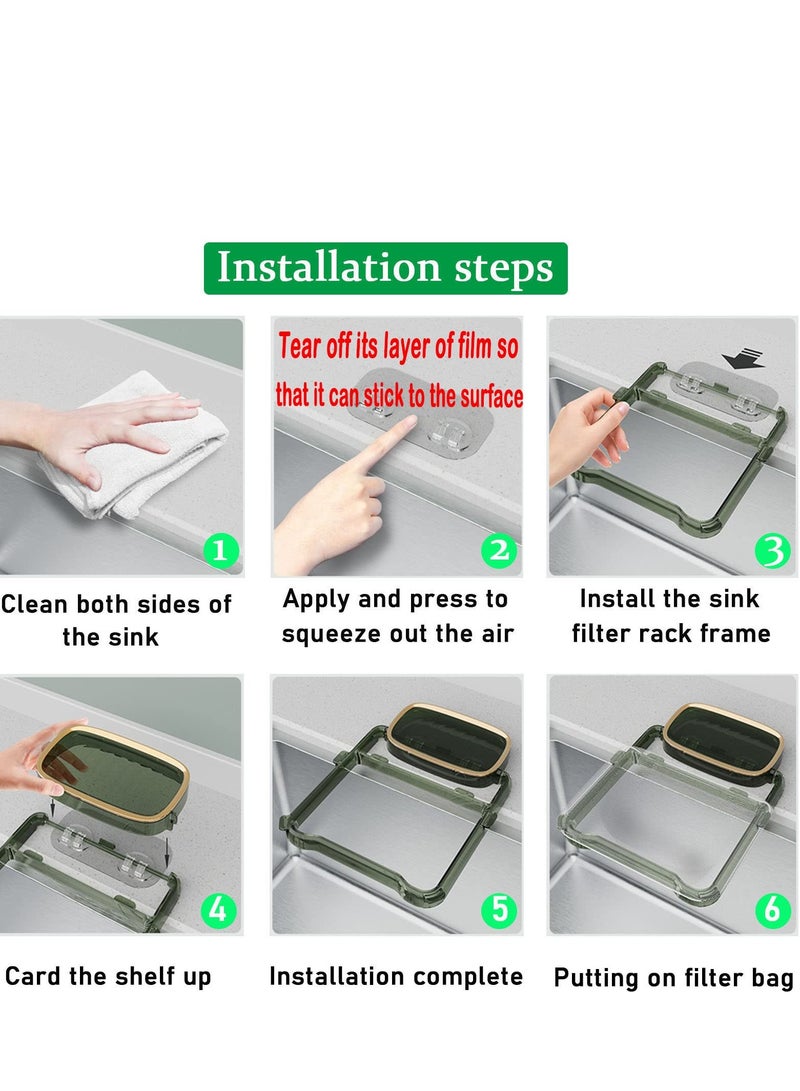 Installation steps

1
Clean both sides of the sink

Tear off its layer of film so that it can stick to the surface
2
Apply and press to squeeze out the air

3
Install the sink filter rack frame

4
Card the shelf up

5
Installation complete

6
Putting on filter bag