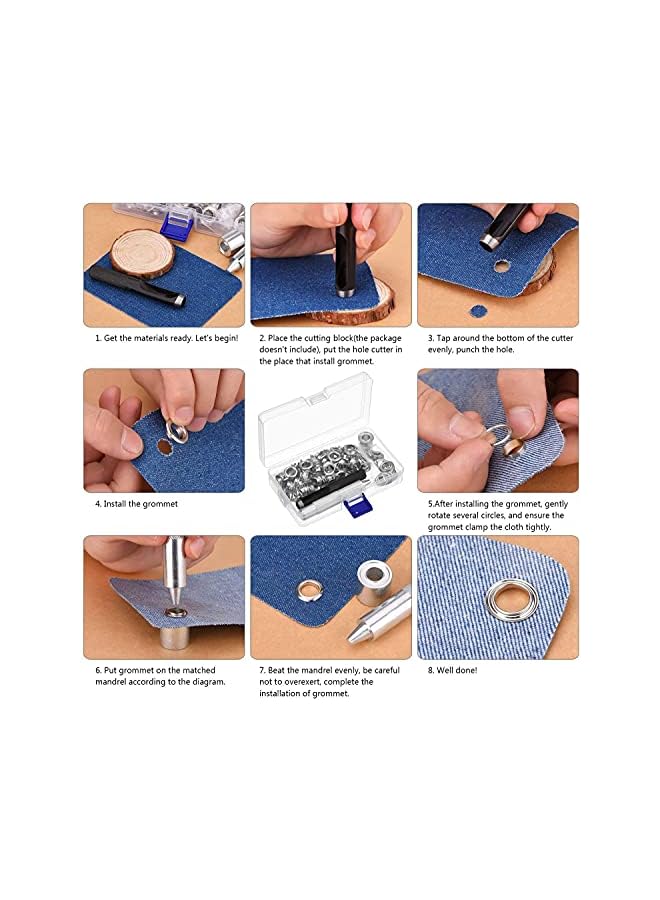 1. Get the materials ready. Let's begin!

2. Place the cutting block(the package doesn't include), put the hole cutter in the place that install grommet.

3. Tap around the bottom of the cutter evenly, punch the hole.

4. Install the grommet

5.After installing the grommet, gently rotate several circles, and ensure the grommet clamp the cloth tightly.

6. Put grommet on the matched mandrel according to the diagram.

7. Beat the mandrel evenly, be careful not to overexert, complete the installation of grommet.

8. Well done!