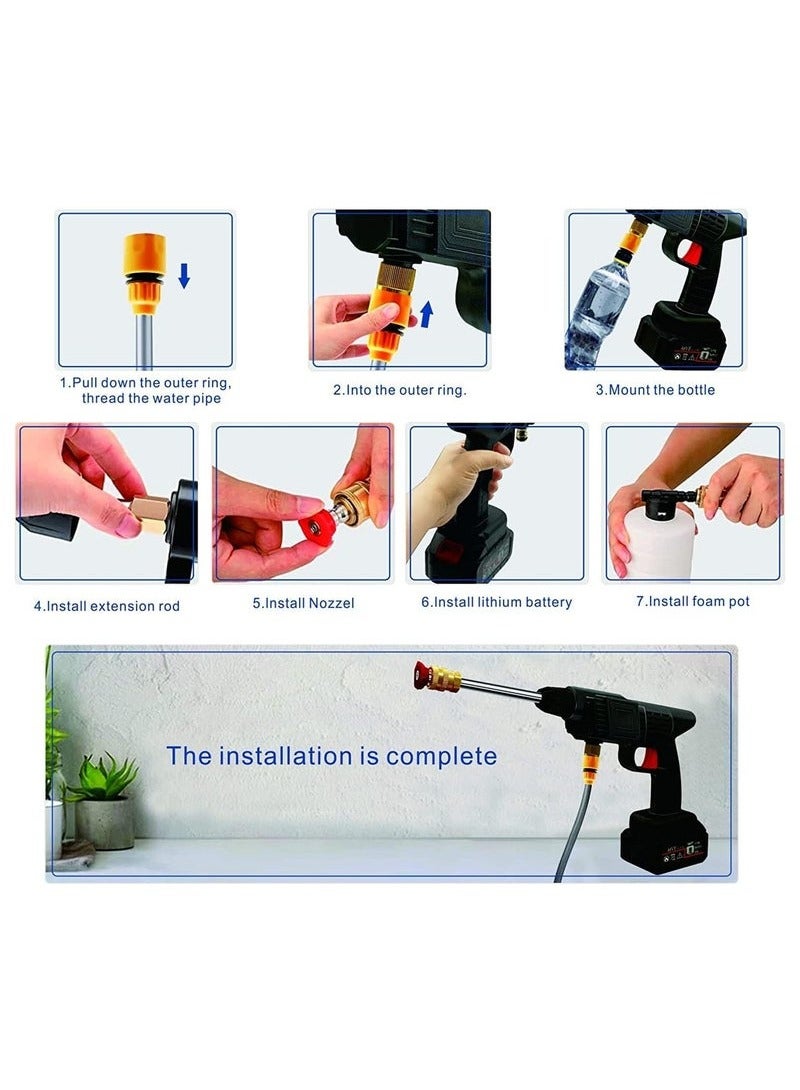 1.Pull down the outer ring, thread the water pipe

2.Into the outer ring.

3.Mount the bottle

4.Install extension rod

5.Install Nozzel

6.Install lithium battery

7.Install foam pot

The installation is complete