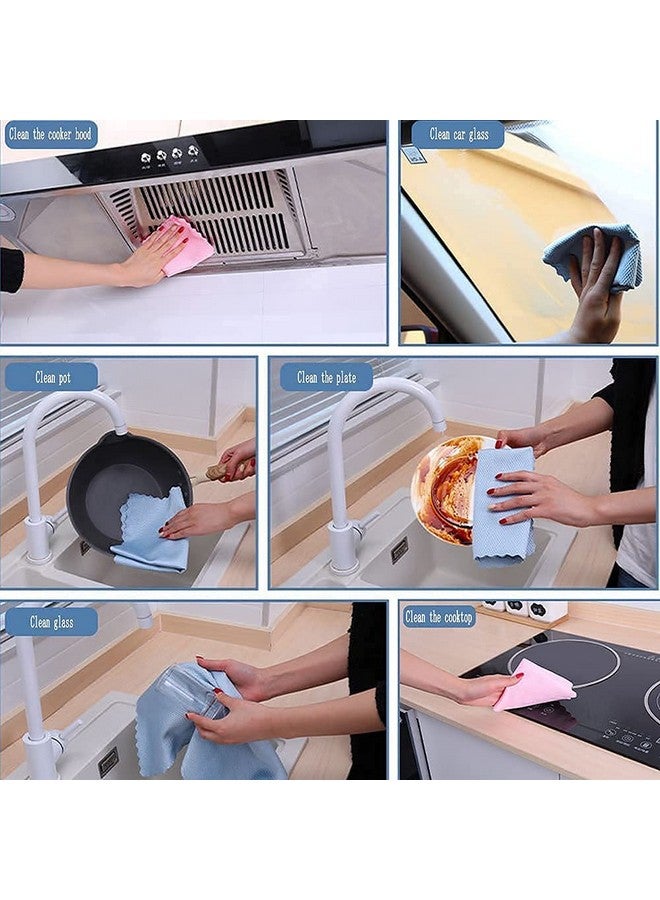 Clean the cooker hood

Clean car glass

Clean pot

Clean the plate

Clean glass

Clean the cooktop