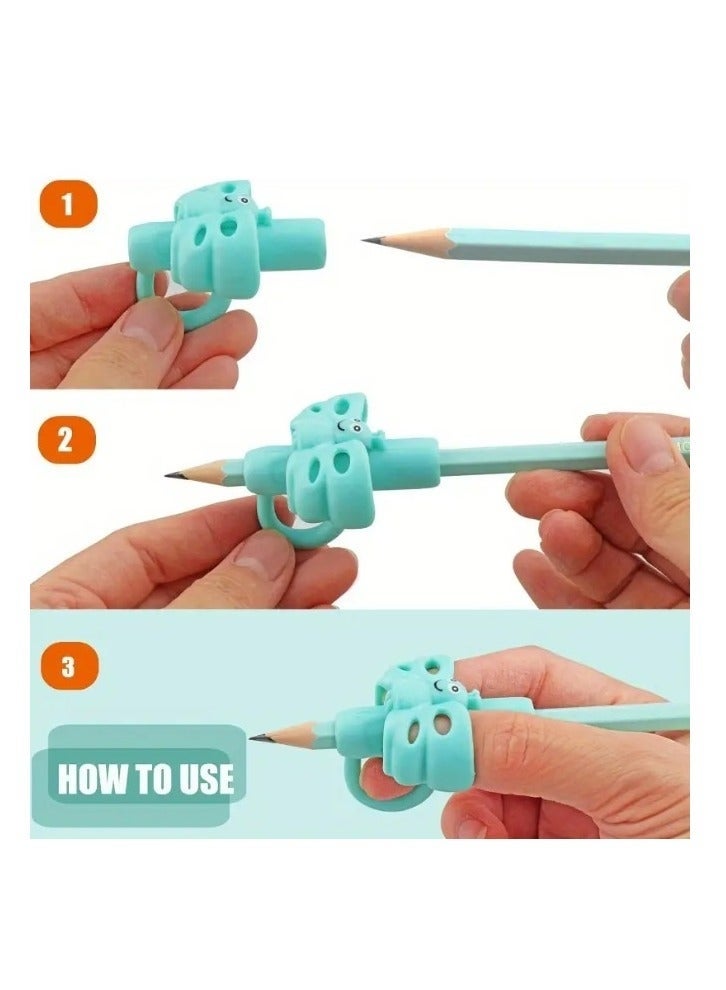 1

2

3

HOW TO USE