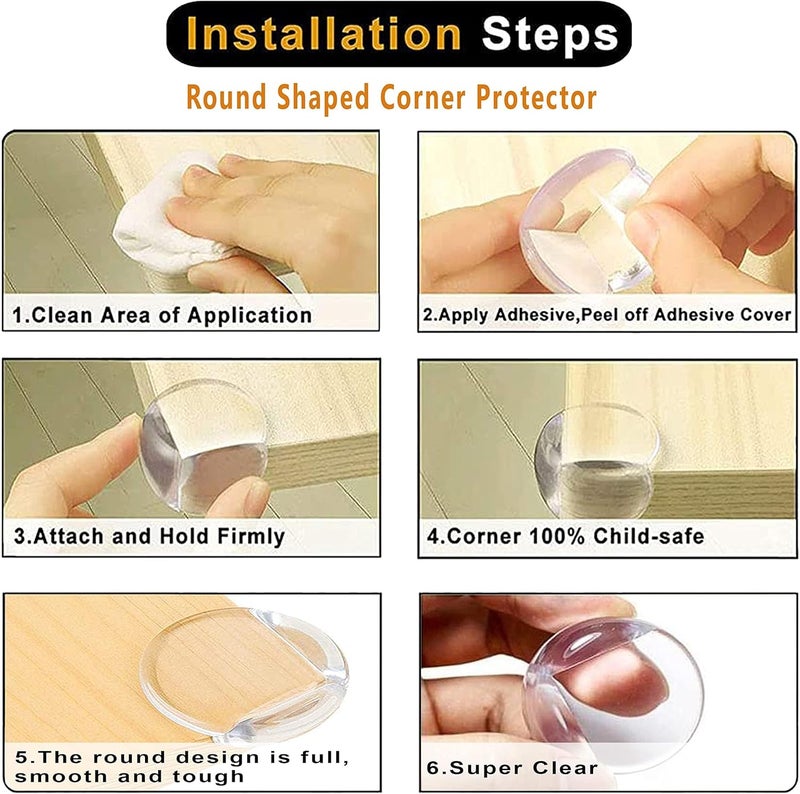 Installation Steps

Round Shaped Corner Protector

1.Clean Area of Application

2.Apply Adhesive,Peel off Adhesive Cover

3.Attach and Hold Firmly

4.Corner 100% Child-safe

5.The round design is full, smooth and tough

6.Super Clear