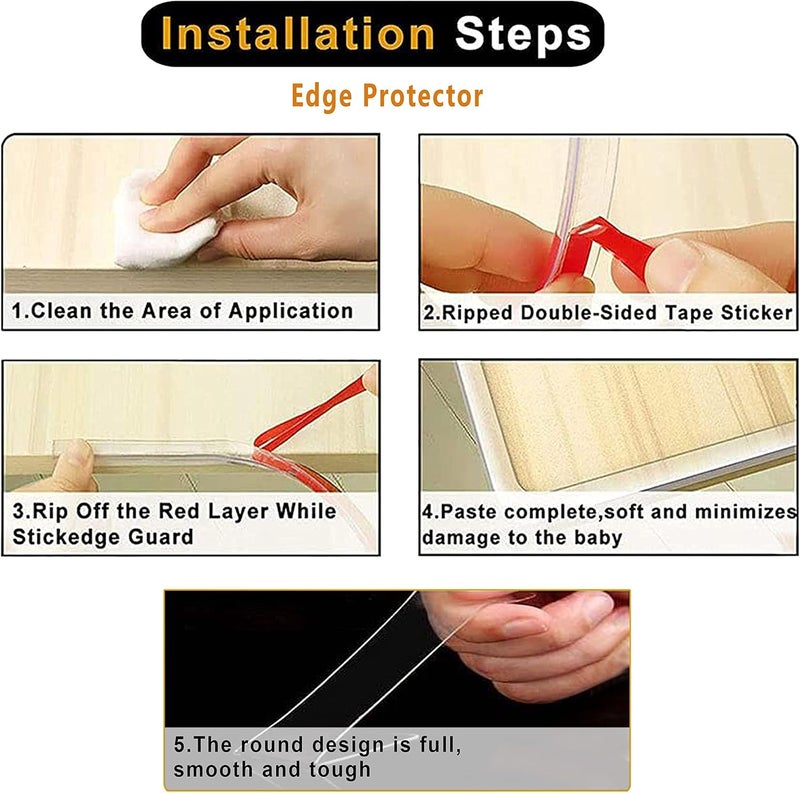 Installation Steps

Edge Protector

1.Clean the Area of Application

2.Ripped Double-Sided Tape Sticker

3.Rip Off the Red Layer While Stickedge Guard

4.Paste complete,soft and minimizes damage to the baby

5.The round design is full, smooth and tough