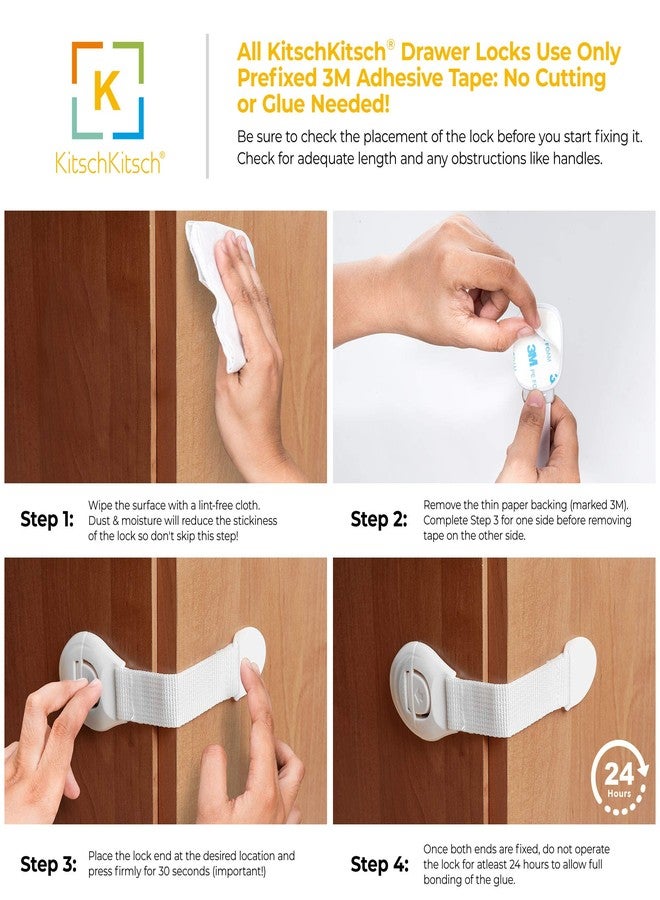 K
KitschKitsch®

All KitschKitsch® Drawer Locks Use Only Prefixed 3M Adhesive Tape: No Cutting or Glue Needed!

Be sure to check the placement of the lock before you start fixing it. Check for adequate length and any obstructions like handles.

3M

Step 1: Wipe the surface with a lint-free cloth. Dust & moisture will reduce the stickiness of the lock so don't skip this step!

Step 2: Remove the thin paper backing (marked 3M). Complete Step 3 for one side before removing tape on the other side.

24 Hours

Step 3: Place the lock end at the desired location and press firmly for 30 seconds (important!)

Step 4: Once both ends are fixed, do not operate the lock for atleast 24 hours to allow full bonding of the glue.