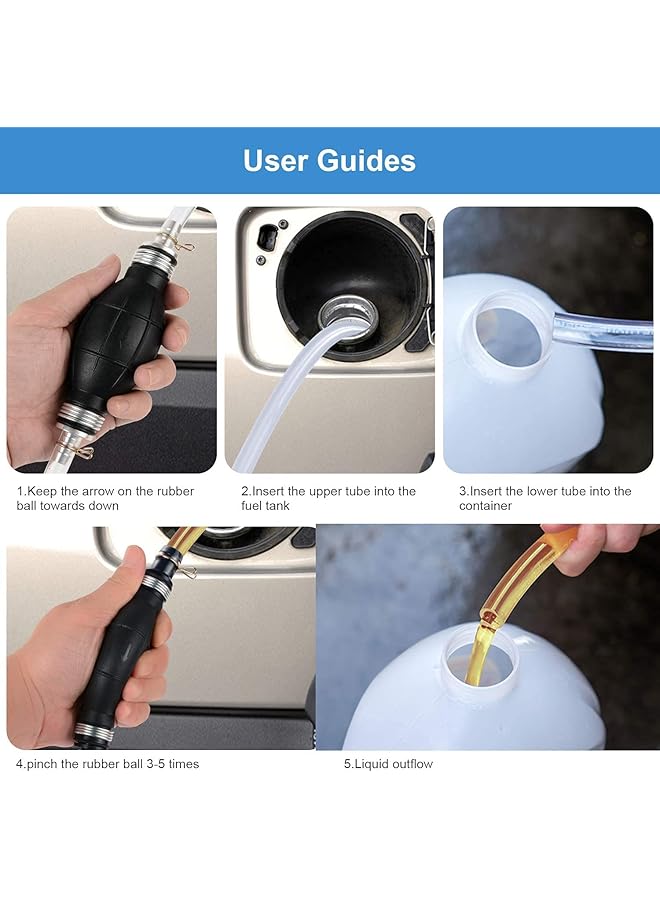 User Guides

1.Keep the arrow on the rubber ball towards down

2.Insert the upper tube into the fuel tank

3.Insert the lower tube into the container

4.pinch the rubber ball 3-5 times

5.Liquid outflow