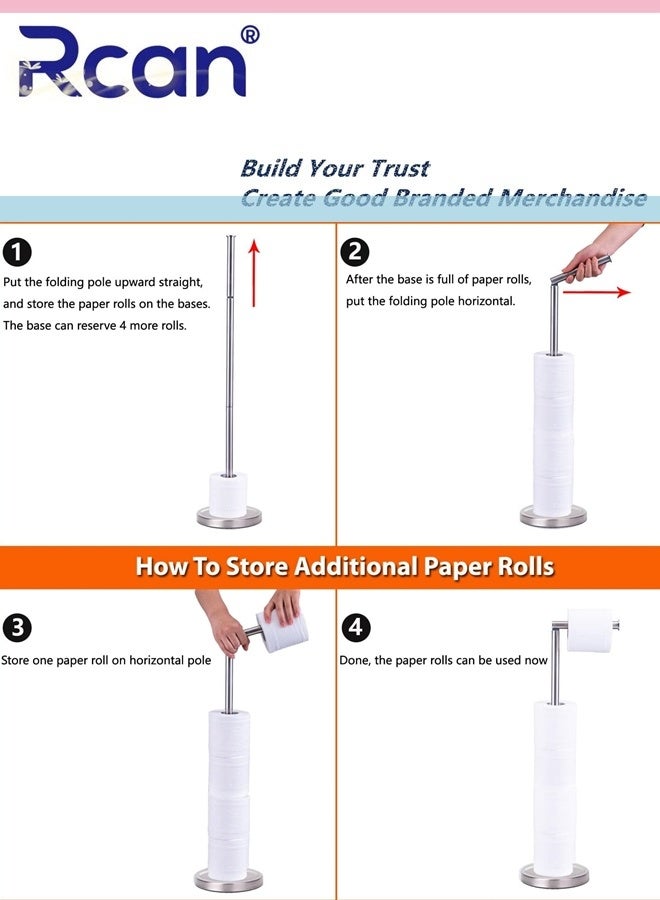 Rcan®

Build Your Trust
Create Good Branded Merchandise

1
Put the folding pole upward straight, and store the paper rolls on the bases. The base can reserve 4 more rolls.

2
After the base is full of paper rolls, put the folding pole horizontal.

How To Store Additional Paper Rolls

3
Store one paper roll on horizontal pole

4
Done, the paper rolls can be used now