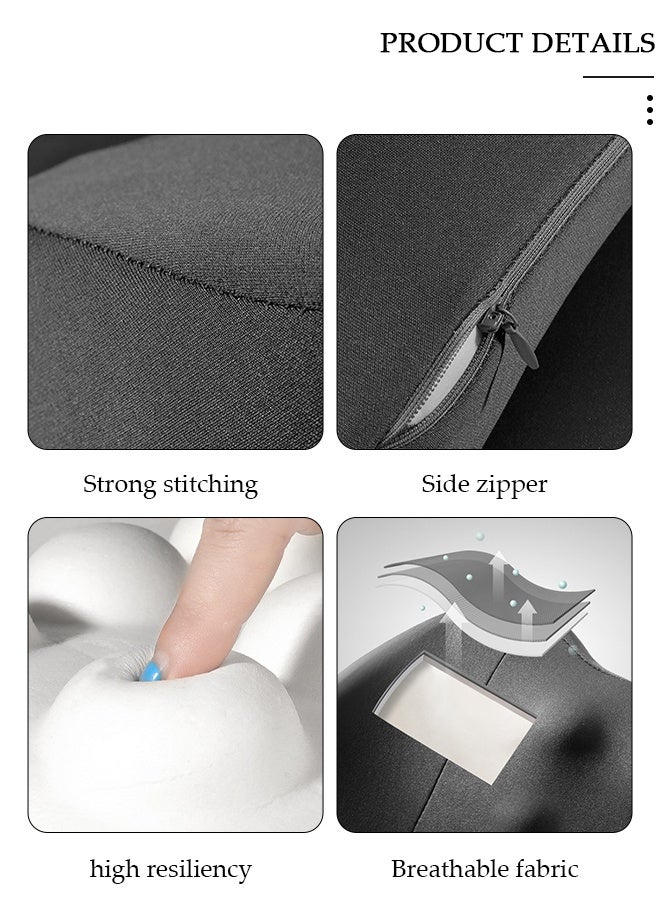 PRODUCT DETAILS

Strong stitching

Side zipper

high resiliency

Breathable fabric