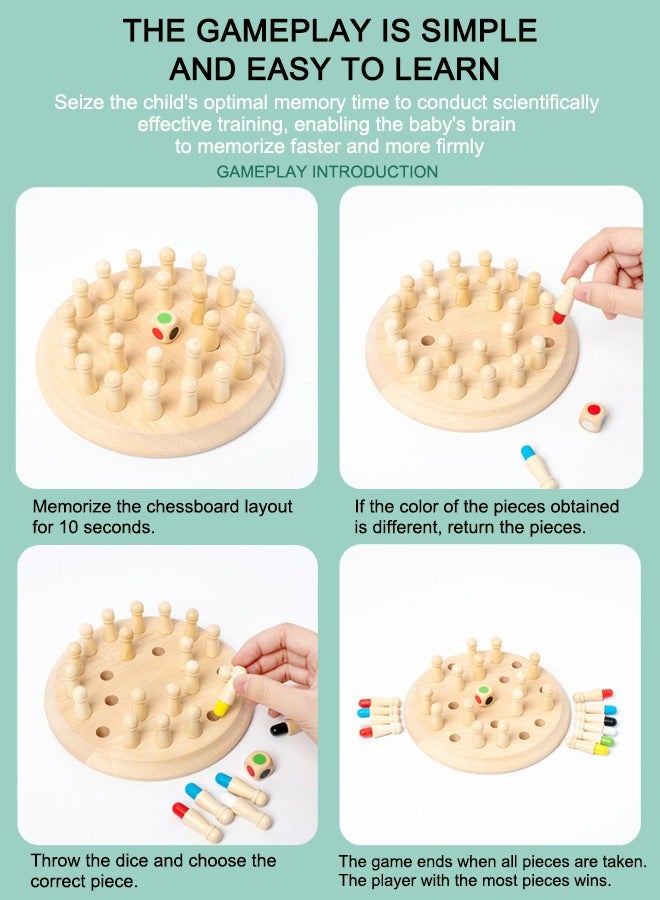 THE GAMEPLAY IS SIMPLE AND EASY TO LEARN

Seize the child's optimal memory time to conduct scientifically effective training, enabling the baby's brain to memorize faster and more firmly

GAMEPLAY INTRODUCTION

Memorize the chessboard layout for 10 seconds.

If the color of the pieces obtained is different, return the pieces.

Throw the dice and choose the correct piece.

The game ends when all pieces are taken. The player with the most pieces wins.