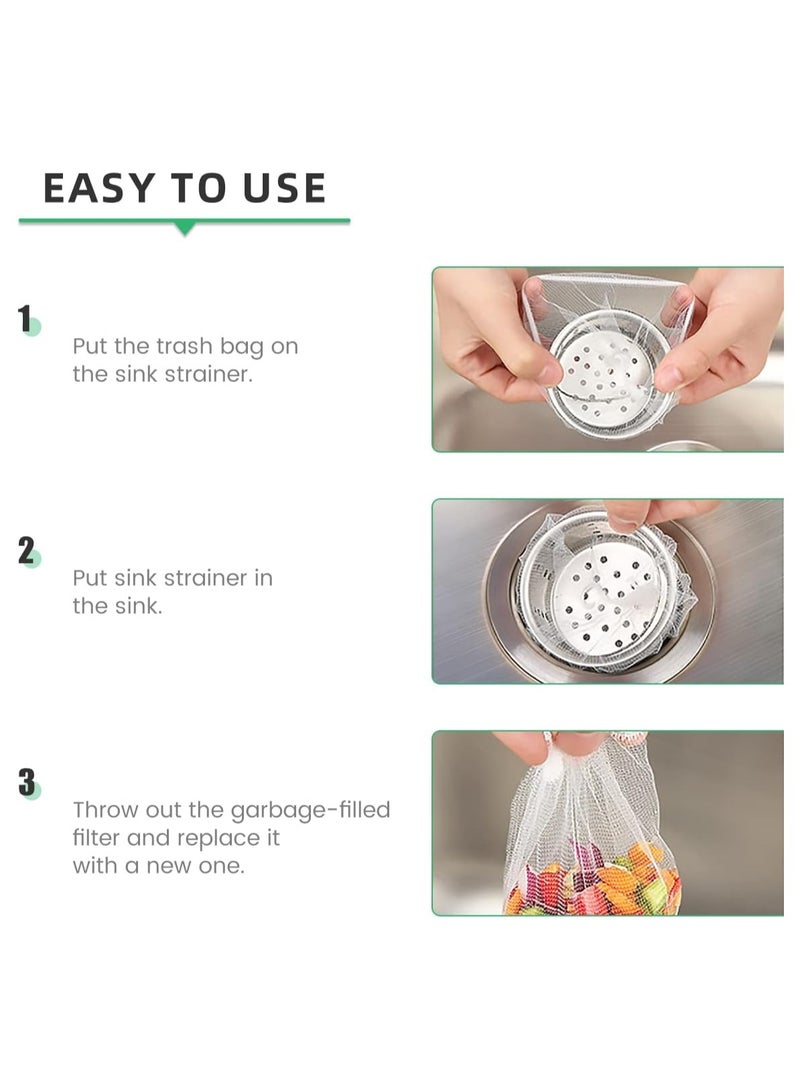 EASY TO USE

1
Put the trash bag on the sink strainer.

2
Put sink strainer in the sink.

3
Throw out the garbage-filled filter and replace it with a new one.