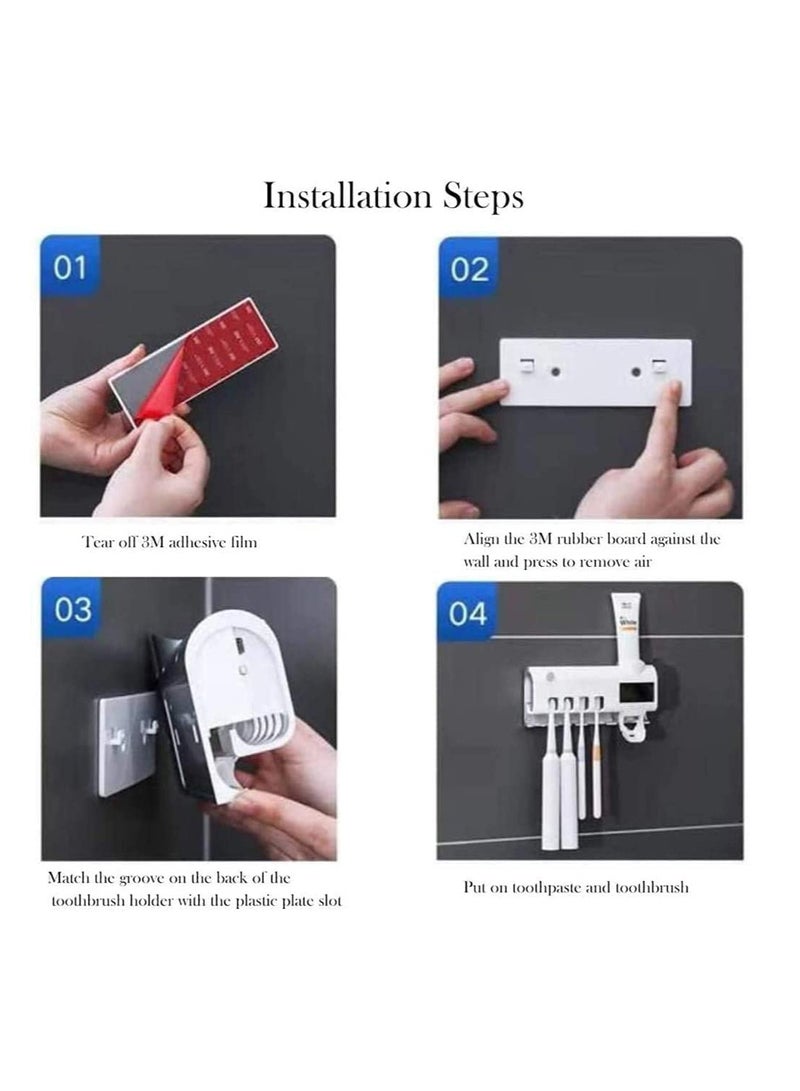 Installation Steps

01

Tear off 3M adhesive film

02

Align the 3M rubber board against the wall and press to remove air

03

Match the groove on the back of the toothbrush holder with the plastic plate slot

04

White

Put on toothpaste and toothbrush