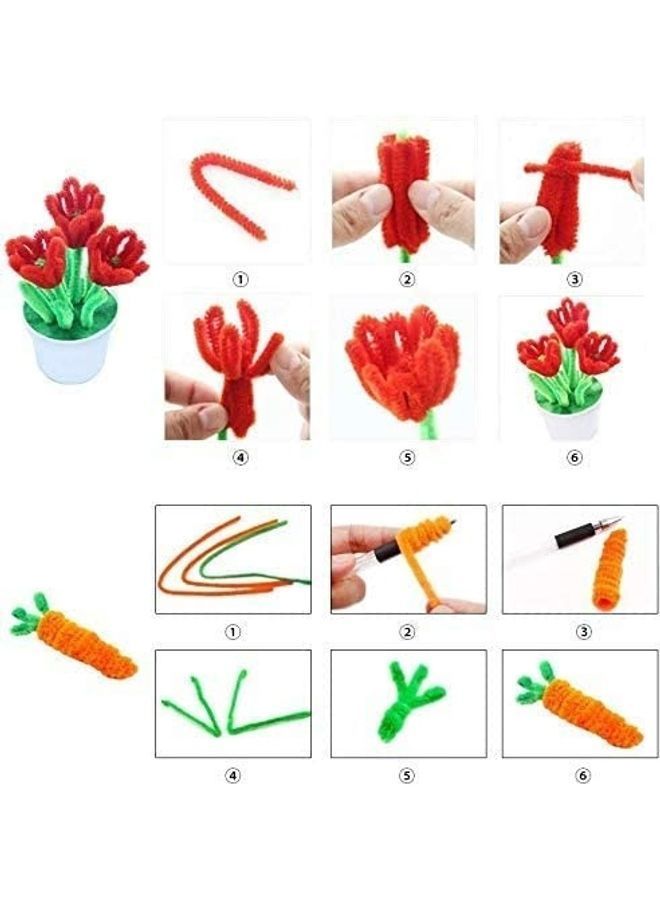 ①
②
③
④
⑤
⑥
①
②
③
④
⑤
⑥