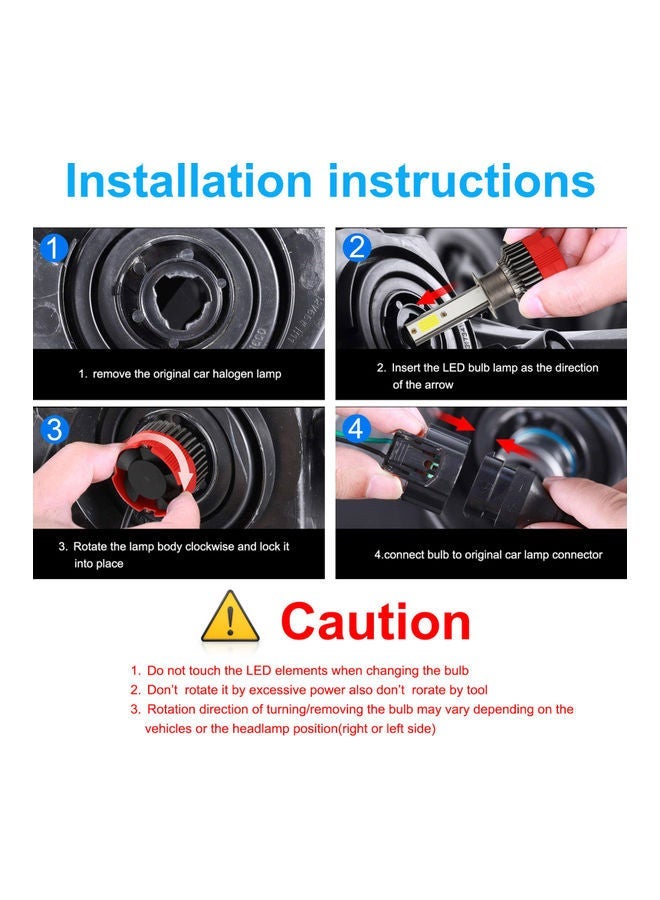 Installation instructions

1

1. remove the original car halogen lamp

2

2. Insert the LED bulb lamp as the direction of the arrow

3

3. Rotate the lamp body clockwise and lock it into place

4

4.connect bulb to original car lamp connector

Caution

1. Do not touch the LED elements when changing the bulb
2. Don't rotate it by excessive power also don't rorate by tool
3. Rotation direction of turning/removing the bulb may vary depending on the vehicles or the headlamp position(right or left side)