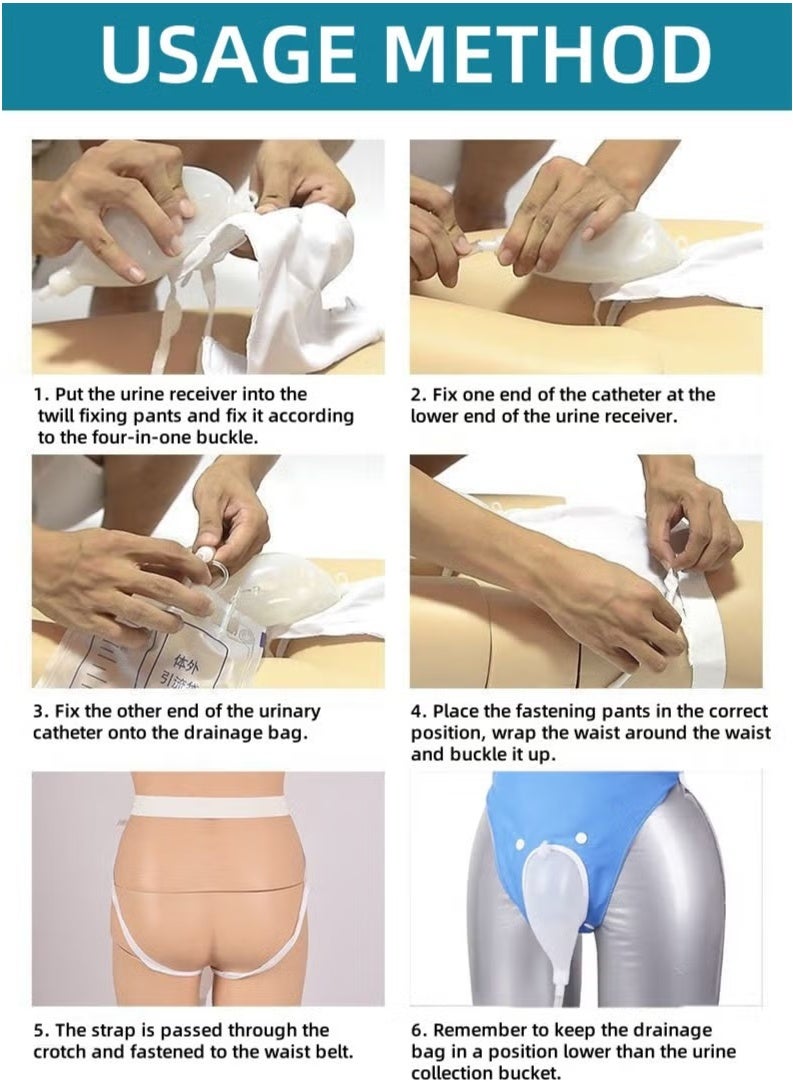 USAGE METHOD

1. Put the urine receiver into the twill fixing pants and fix it according to the four-in-one buckle.

2. Fix one end of the catheter at the lower end of the urine receiver.

体外
引流

3. Fix the other end of the urinary catheter onto the drainage bag.

4. Place the fastening pants in the correct position, wrap the waist around the waist and buckle it up.

5. The strap is passed through the crotch and fastened to the waist belt.

6. Remember to keep the drainage bag in a position lower than the urine collection bucket.