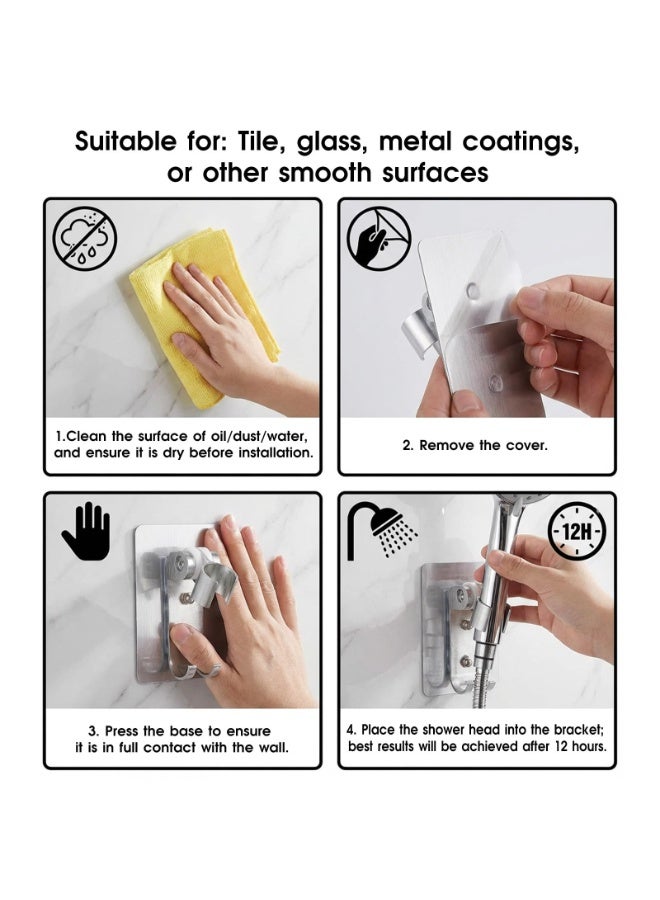 Suitable for: Tile, glass, metal coatings, or other smooth surfaces

1.Clean the surface of oil/dust/water, and ensure it is dry before installation.

2. Remove the cover.

3. Press the base to ensure it is in full contact with the wall.

12H

4. Place the shower head into the bracket; best results will be achieved after 12 hours.