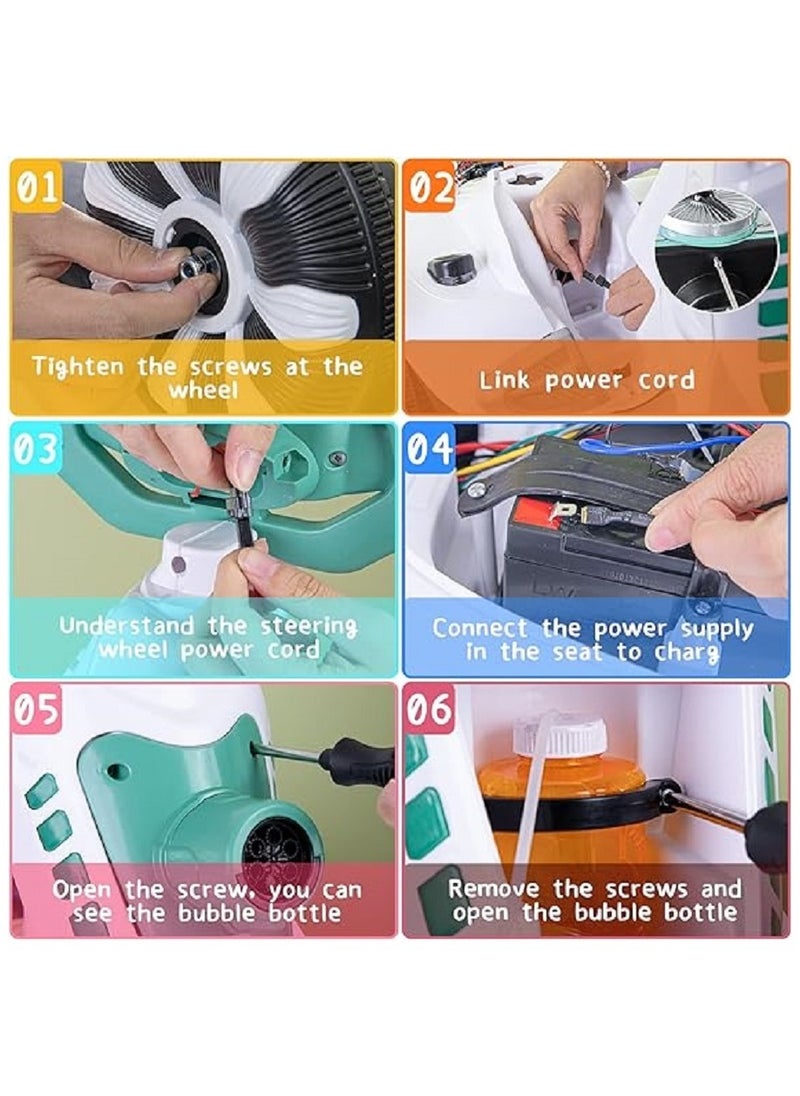 01
Tighten the screws at the wheel

02
Link power cord

03
Understand the steering wheel power cord

04
Connect the power supply in the seat to charg

05
Open the screw, you can see the bubble bottle

06
Remove the screws and open the bubble bottle