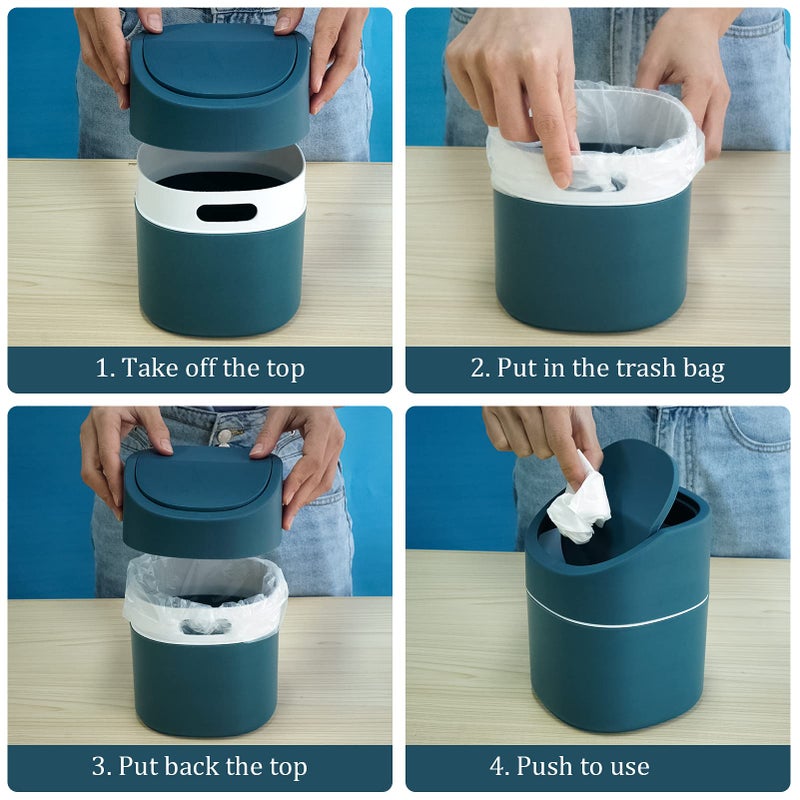 1. Take off the top

2. Put in the trash bag

3. Put back the top

4. Push to use