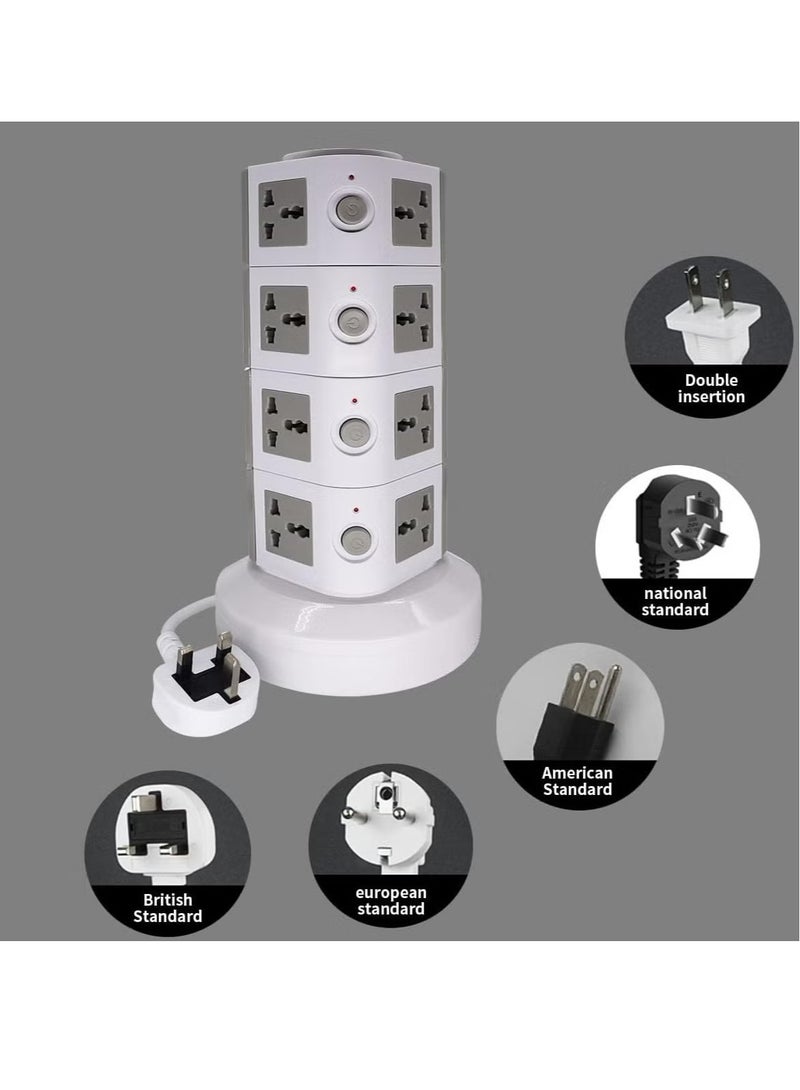 Double insertion

national standard

American Standard

British Standard

european standard