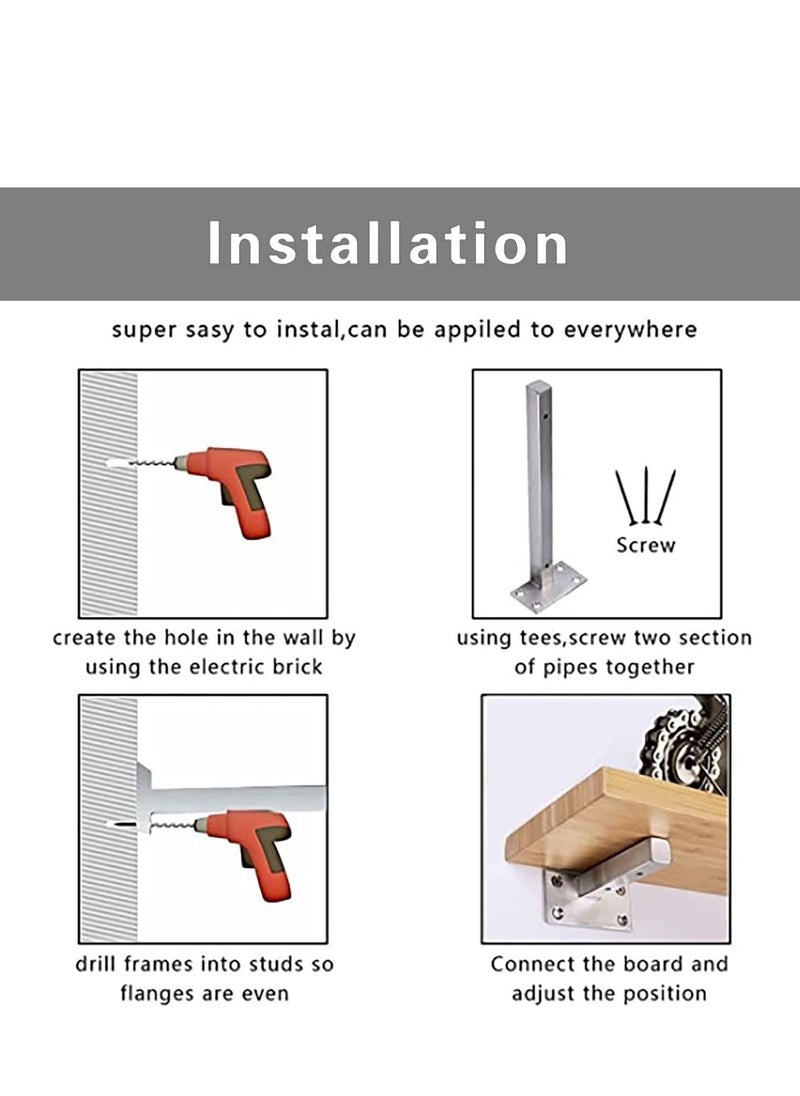 Installation

super sasy to instal,can be appiled to everywhere

Screw

create the hole in the wall by using the electric brick

using tees,screw two section of pipes together

drill frames into studs so flanges are even

Connect the board and adjust the position