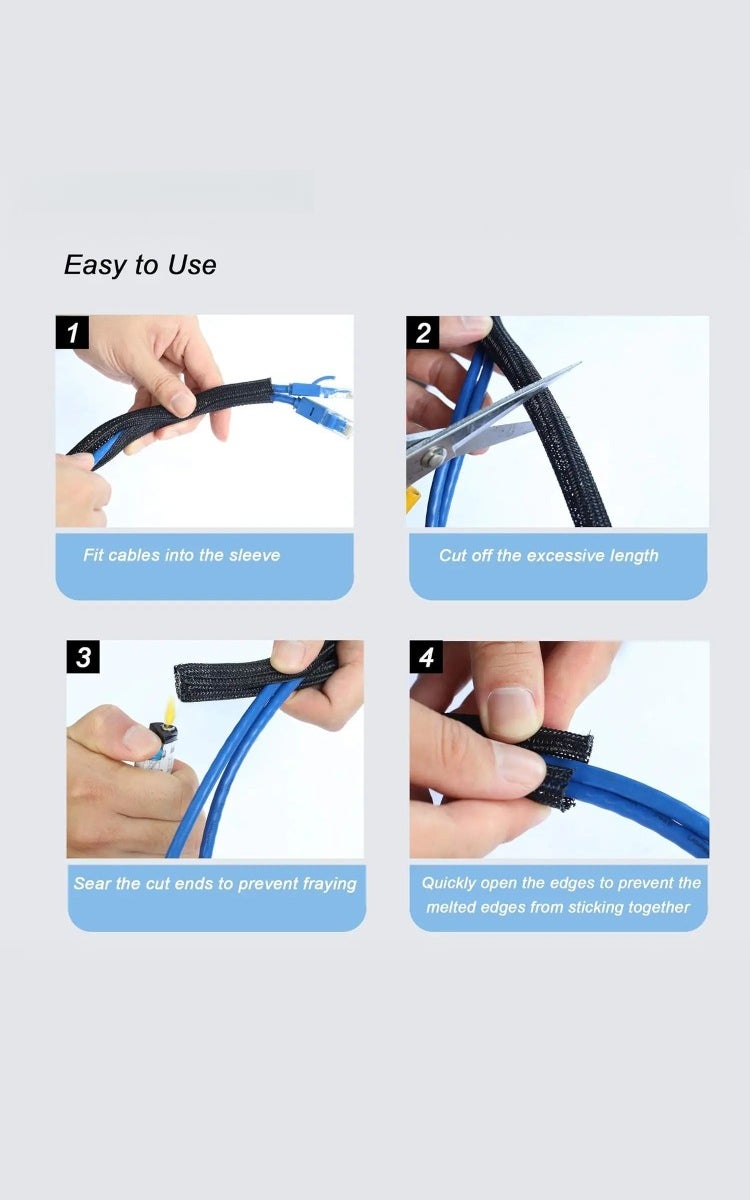 Easy to Use

1

Fit cables into the sleeve

2

Cut off the excessive length

3

Sear the cut ends to prevent fraying

4

Quickly open the edges to prevent the melted edges from sticking together