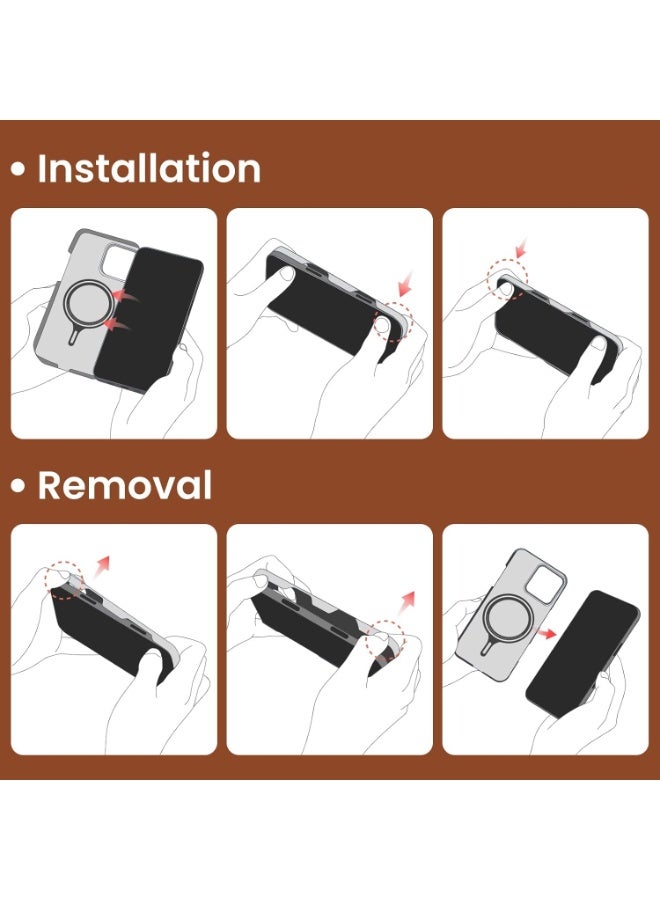 • Installation

• Removal