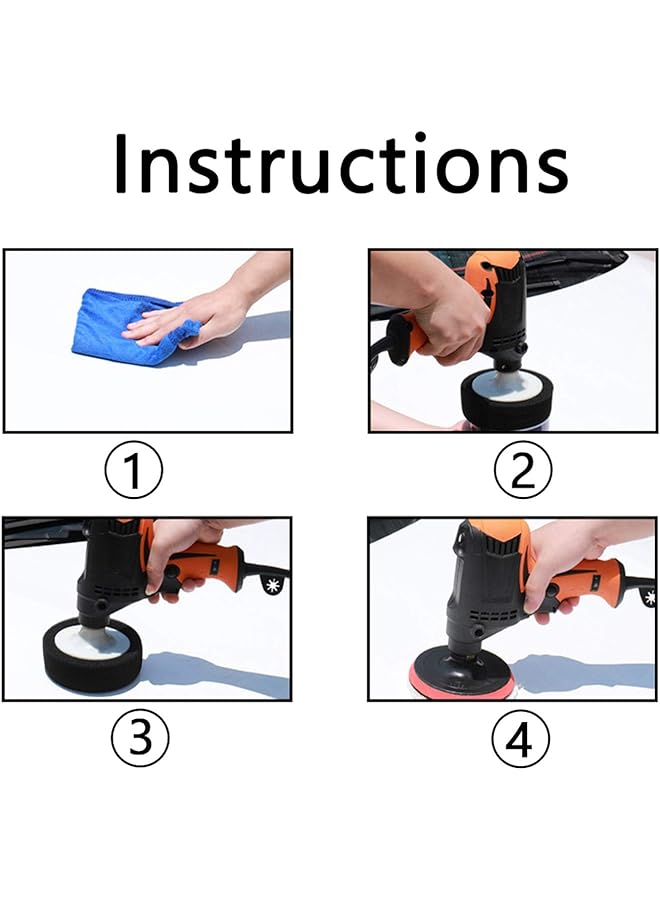 Instructions

①

②

③

④