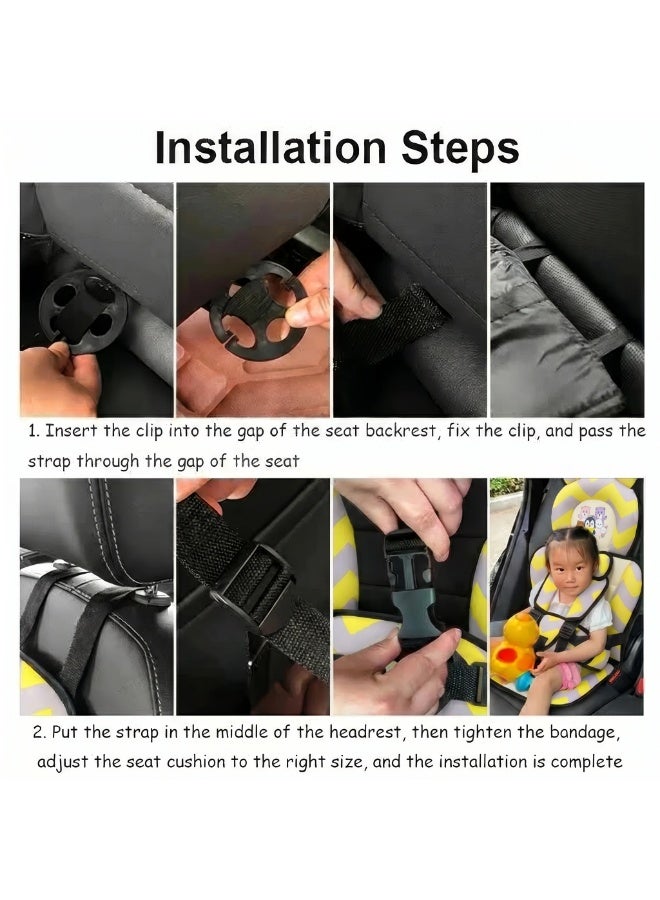 Installation Steps

1. Insert the clip into the gap of the seat backrest, fix the clip, and pass the strap through the gap of the seat

2. Put the strap in the middle of the headrest, then tighten the bandage, adjust the seat cushion to the right size, and the installation is complete