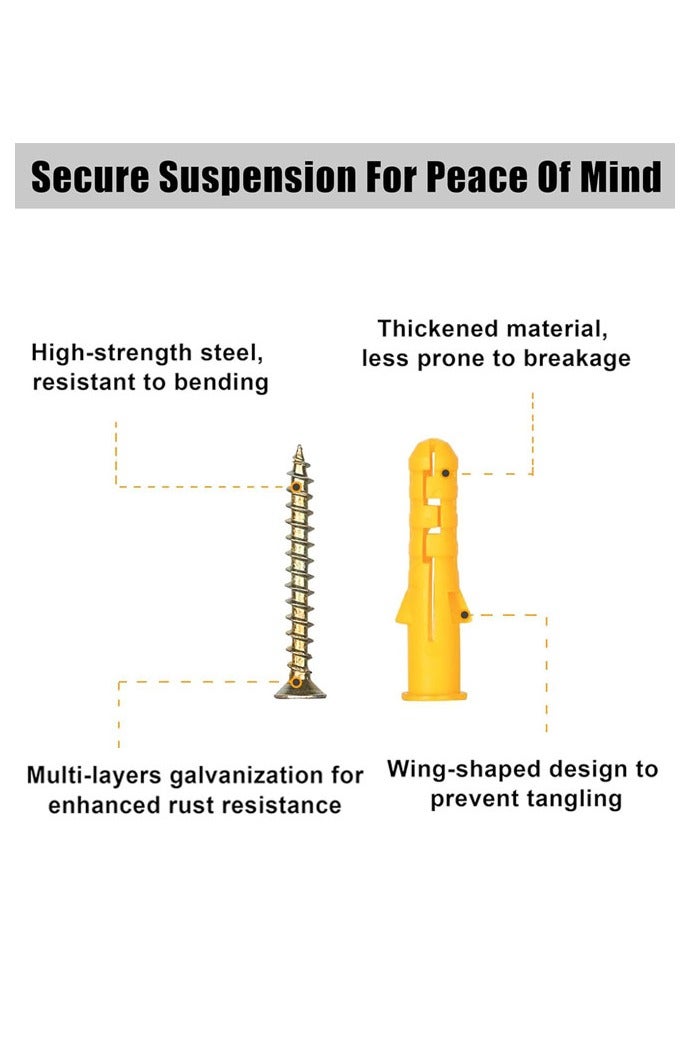 Secure Suspension For Peace Of Mind

High-strength steel, resistant to bending

Thickened material, less prone to breakage

Multi-layers galvanization for enhanced rust resistance

Wing-shaped design to prevent tangling