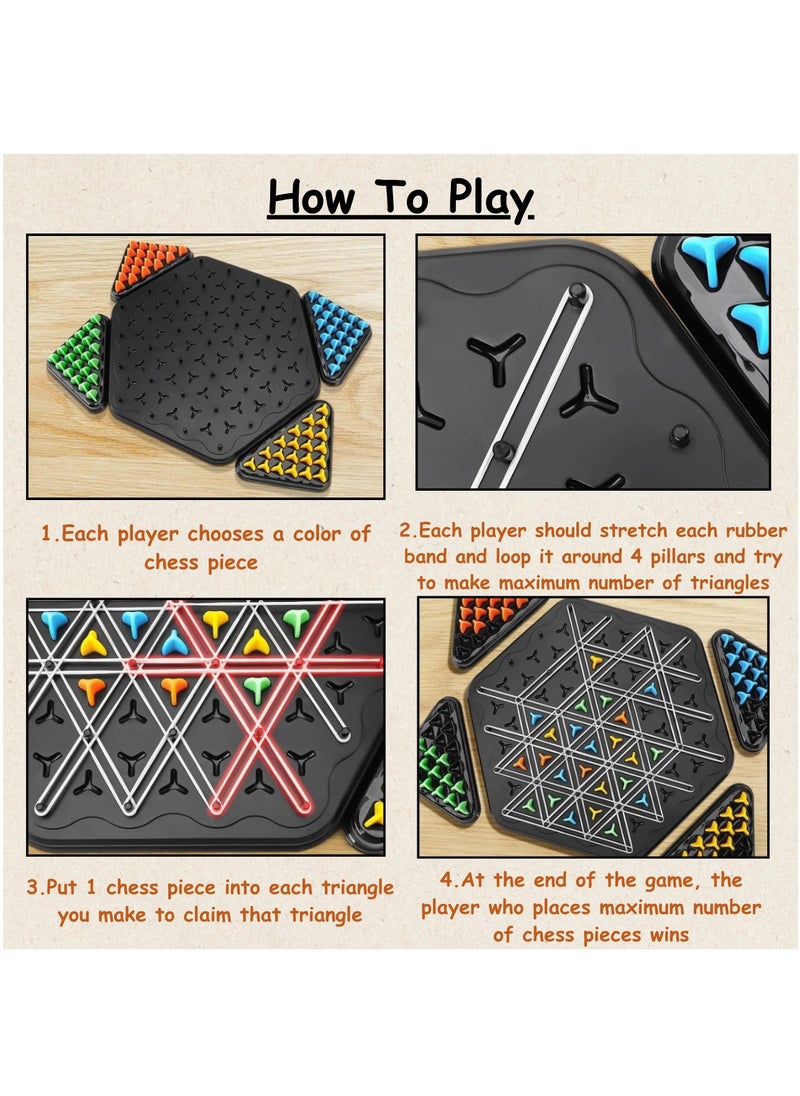 How To Play

1.Each player chooses a color of chess piece

2.Each player should stretch each rubber band and loop it around 4 pillars and try to make maximum number of triangles

3.Put 1 chess piece into each triangle you make to claim that triangle

4.At the end of the game, the player who places maximum number of chess pieces wins